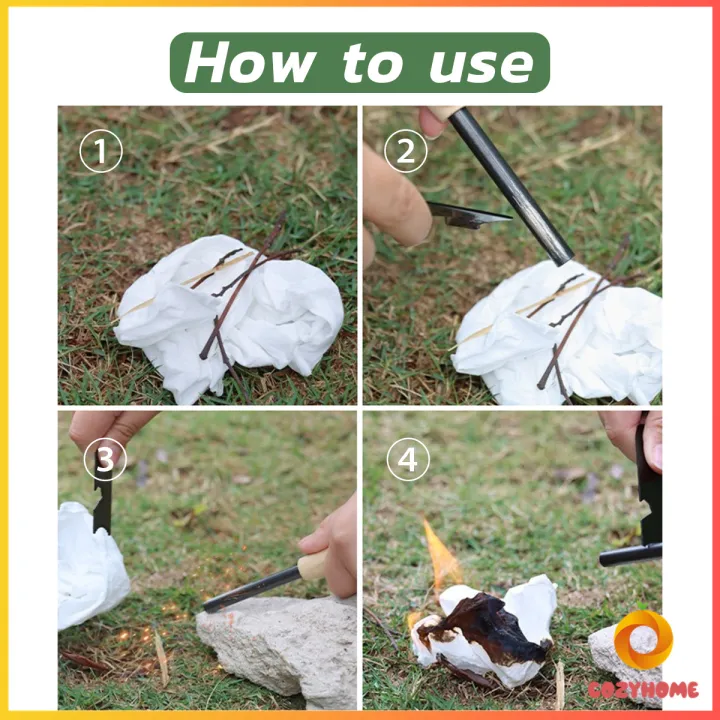 How to use

1

2

3

4

COZYHOME