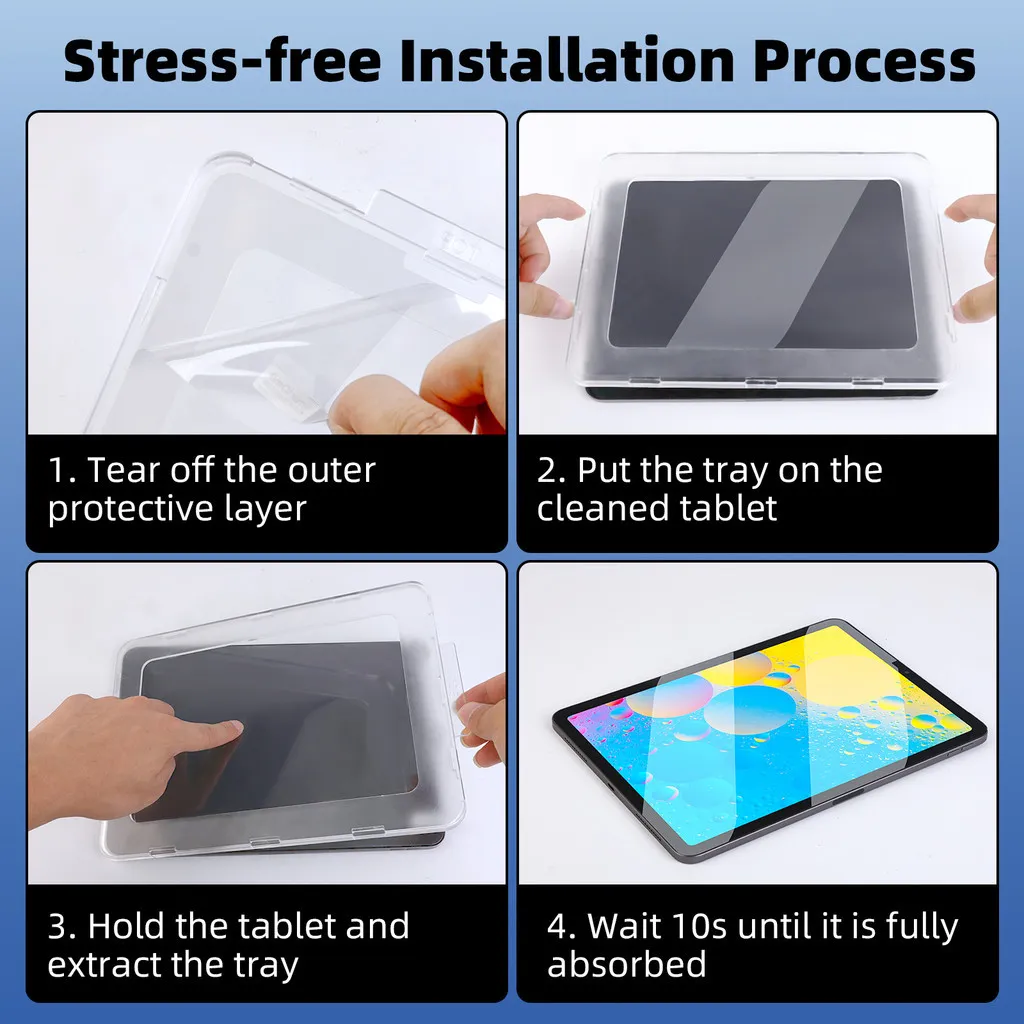 Stress-free Installation Process

1. Tear off the outer protective layer

2. Put the tray on the cleaned tablet

3. Hold the tablet and extract the tray

4. Wait 10s until it is fully absorbed