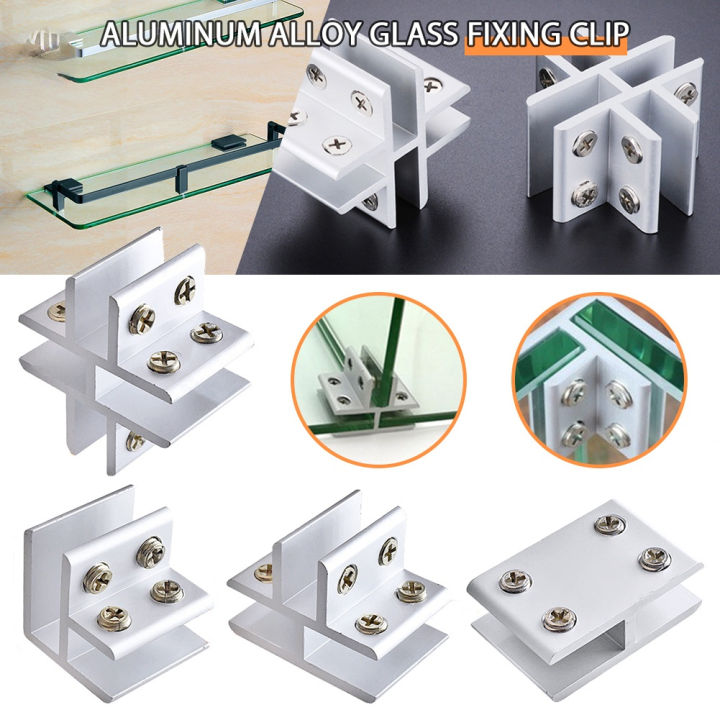 ALUMINUM ALLOY GLASS FIXING CLIP