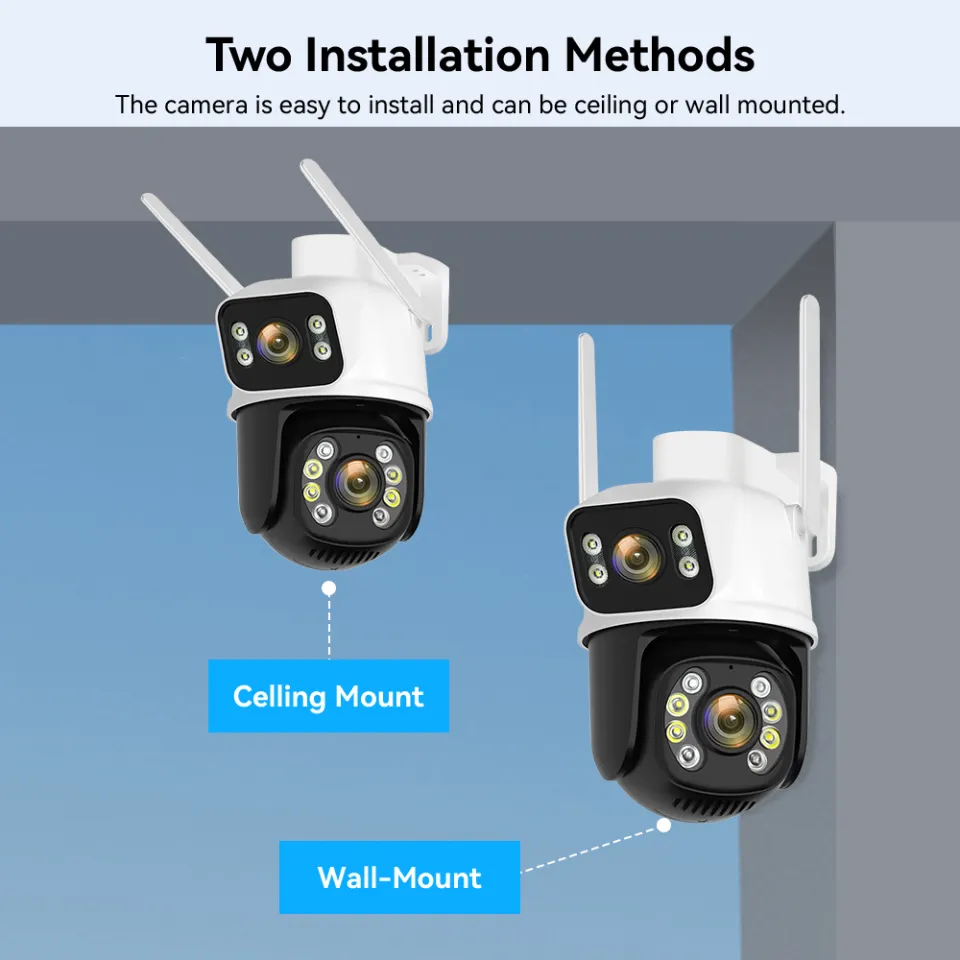 Two Installation Methods

The camera is easy to install and can be ceiling or wall mounted.

Celling Mount

Wall-Mount