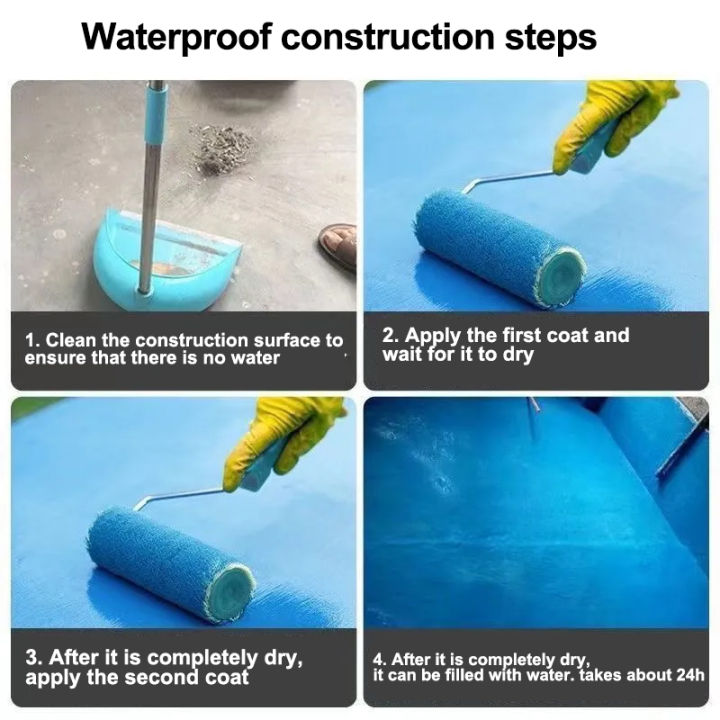 Waterproof construction steps

1. Clean the construction surface to ensure that there is no water

2. Apply the first coat and wait for it to dry

3. After it is completely dry, apply the second coat

4. After it is completely dry, it can be filled with water. takes about 24h