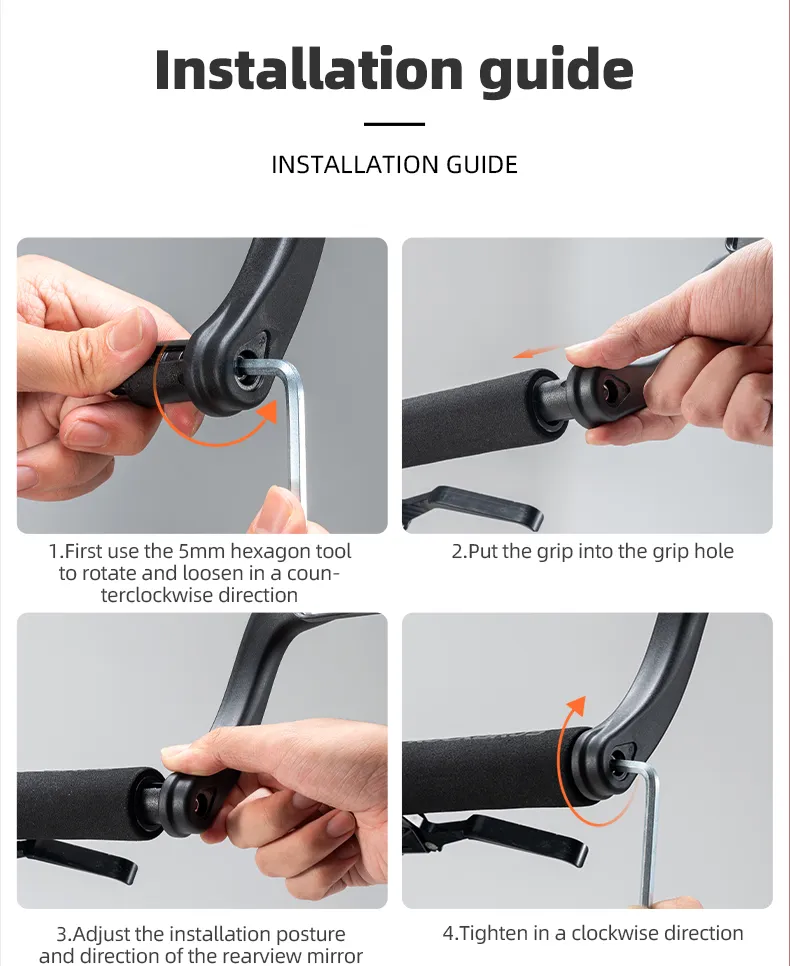 Installation guide

INSTALLATION GUIDE

1.First use the 5mm hexagon tool to rotate and loosen in a counterclockwise direction

2.Put the grip into the grip hole

3.Adjust the installation posture and direction of the rearview mirror

4.Tighten in a clockwise direction