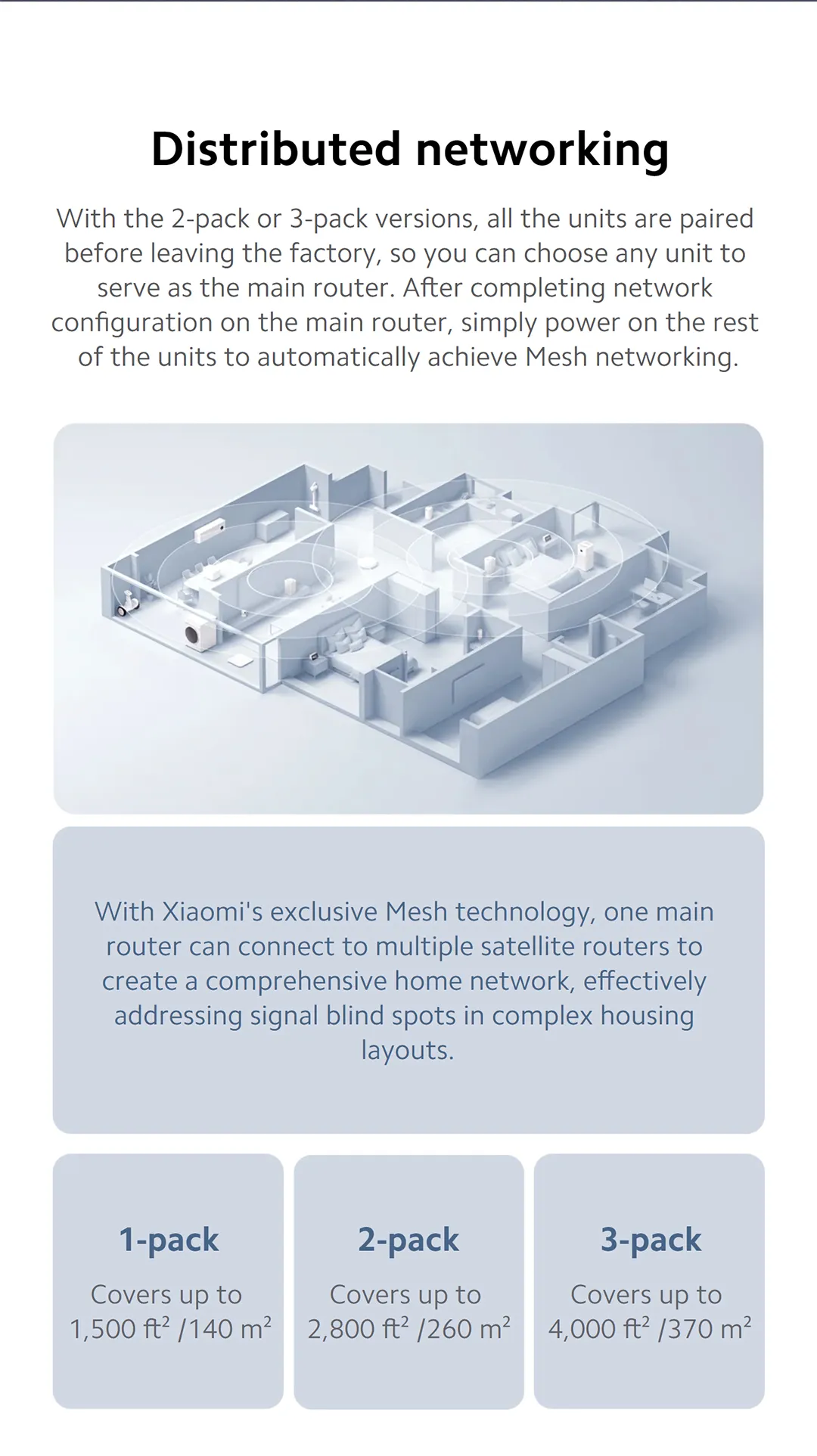 Distributed networking

With the 2-pack or 3-pack versions, all the units are paired before leaving the factory, so you can choose any unit to serve as the main router. After completing network configuration on the main router, simply power on the rest of the units to automatically achieve Mesh networking.

With Xiaomi's exclusive Mesh technology, one main router can connect to multiple satellite routers to create a comprehensive home network, effectively addressing signal blind spots in complex housing layouts.

1-pack

Covers up to 1,500 $ft^2$ /140 $m^2$

2-pack

Covers up to 2,800 $ft^2$ /260 $m^2$

3-pack

Covers up to 4,000 $ft^2$ /370 $m^2$