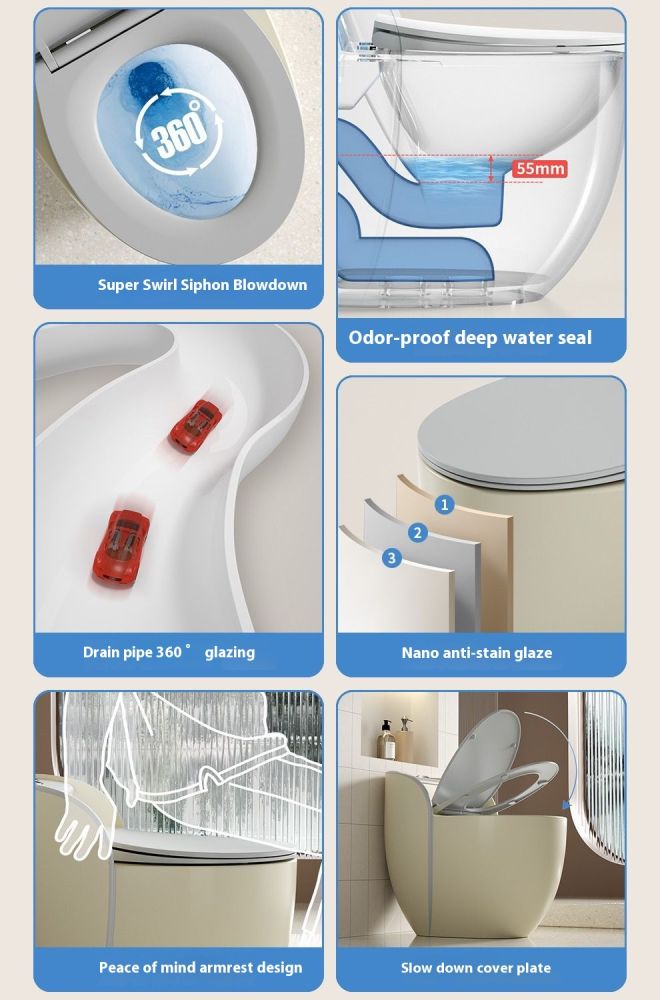 360°

Super Swirl Siphon Blowdown

55mm

Odor-proof deep water seal

Drain pipe 360° glazing

1
2
3

Nano anti-stain glaze

Peace of mind armrest design

Slow down cover plate