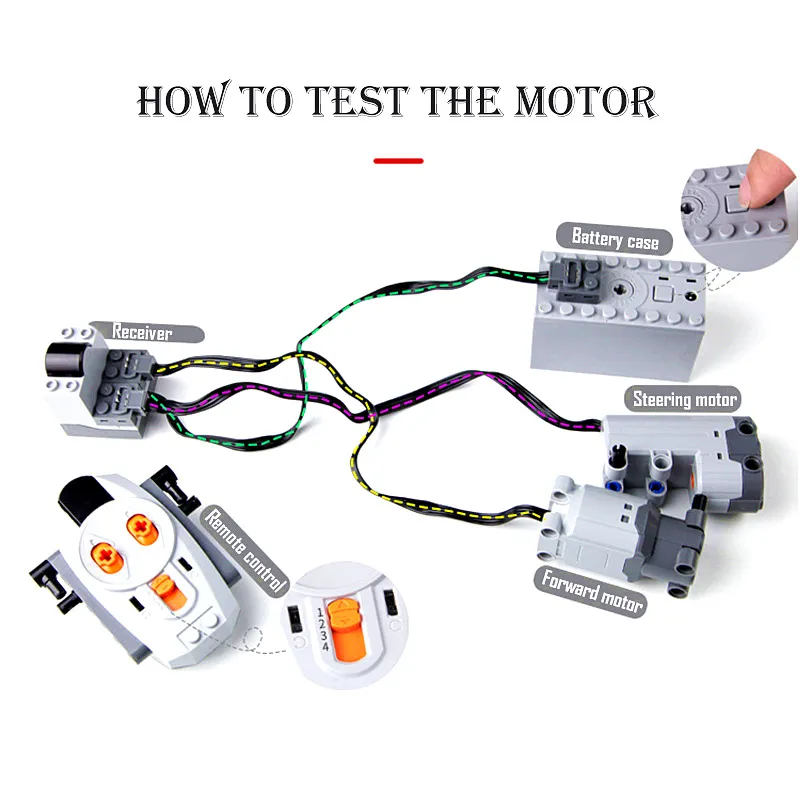 HOW TO TEST THE MOTOR

Battery case

Receiver

Steering motor

Remote control

Forward motor

1
2
3
4