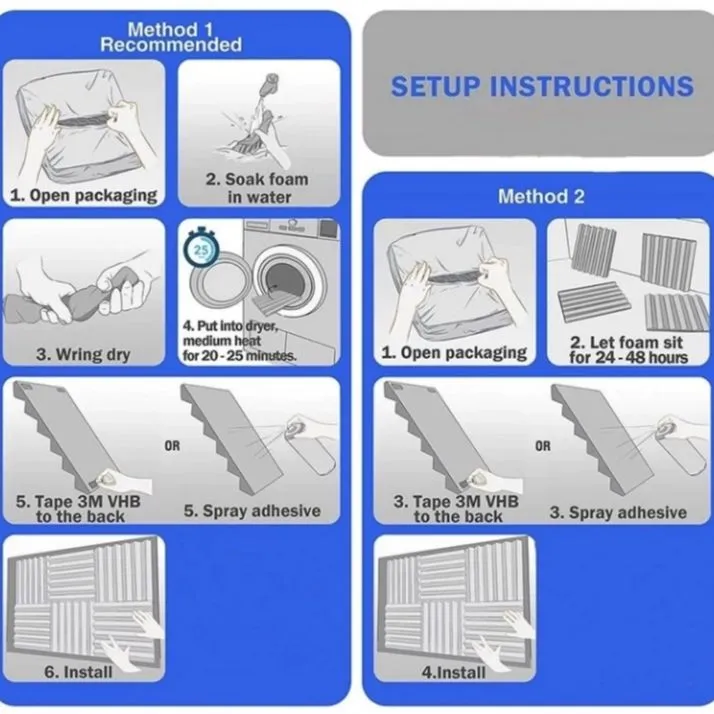 Method 1
Recommended

1. Open packaging

2. Soak foam in water

3. Wring dry

25

4. Put into dryer, medium heat for 20 - 25 minutes.

5. Tape 3M VHB to the back

OR

5. Spray adhesive

6. Install

SETUP INSTRUCTIONS

Method 2

1. Open packaging

2. Let foam sit for 24 - 48 hours

3. Tape 3M VHB to the back

OR

3. Spray adhesive

4.Install