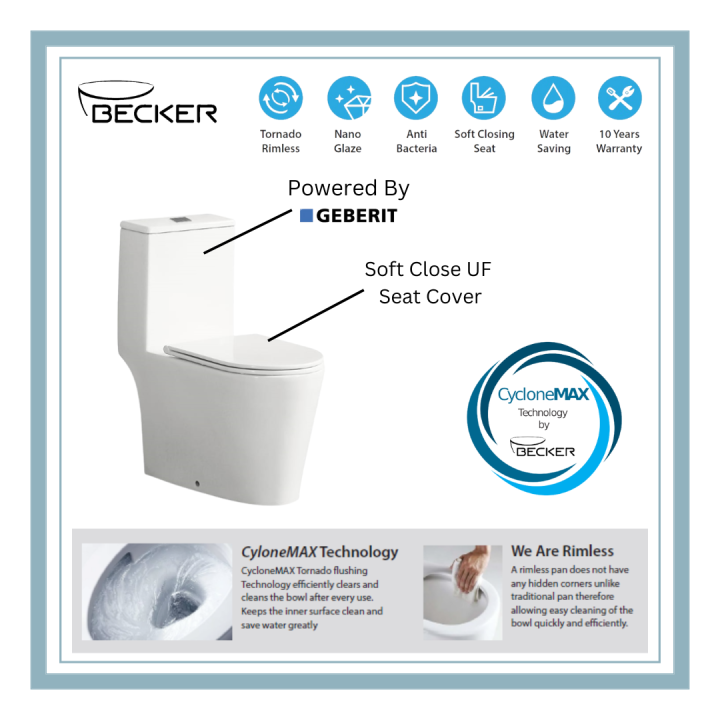 BECKER

Tornado Rimless

Nano Glaze

Anti Bacteria

Soft Closing Seat

Water Saving

10 Years Warranty

Powered By

GEBERIT

Soft Close UF Seat Cover

CycloneMAX Technology by BECKER

CyloneMAX Technology

CycloneMAX Tornado flushing Technology efficiently clears and cleans the bowl after every use. Keeps the inner surface clean and save water greatly

We Are Rimless

A rimless pan does not have any hidden corners unlike traditional pan therefore allowing easy cleaning of the bowl quickly and efficiently.