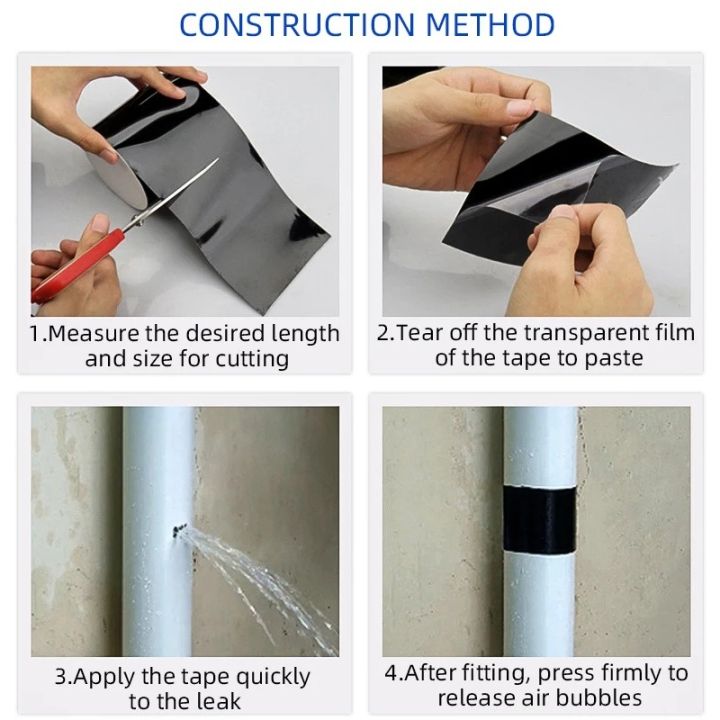 CONSTRUCTION METHOD

1.Measure the desired length and size for cutting

2.Tear off the transparent film of the tape to paste

3.Apply the tape quickly to the leak

4.After fitting, press firmly to release air bubbles