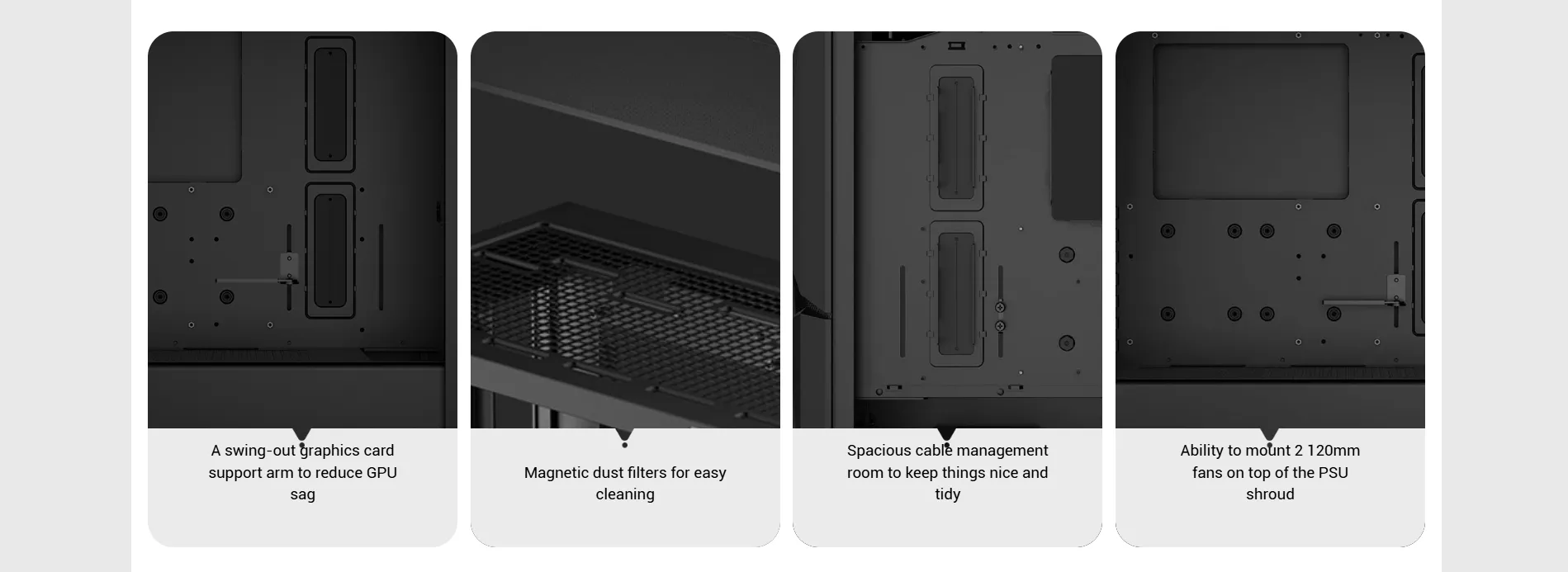 A swing-out graphics card support arm to reduce GPU sag

Magnetic dust filters for easy cleaning

Spacious cable management room to keep things nice and tidy

Ability to mount 2 120mm fans on top of the PSU shroud