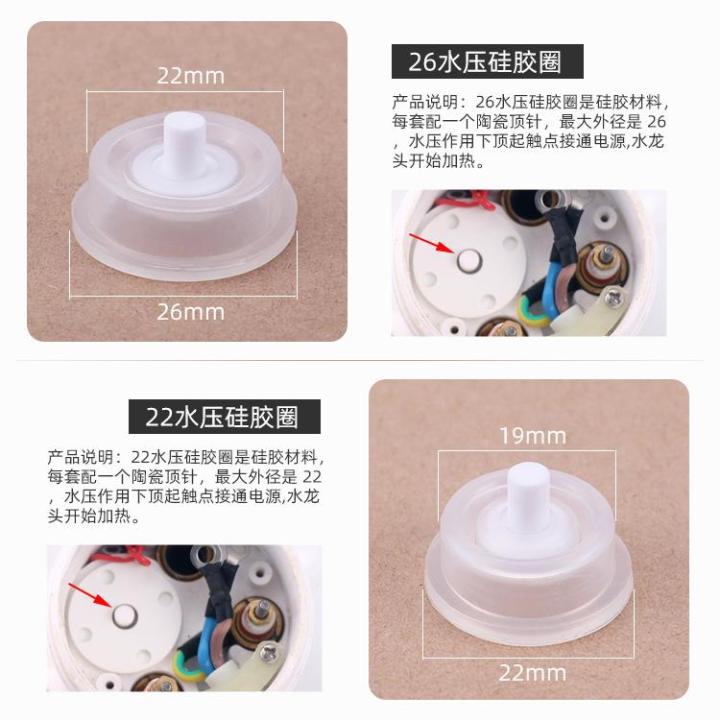 22mm

26mm

26水压硅胶圈

产品说明：26水压硅胶圈是硅胶材料，每套配一个陶瓷顶针，最大外径是 26，水压作用下顶起触点接通电源,水龙头开始加热。

22水压硅胶圈

产品说明：22水压硅胶圈是硅胶材料，每套配一个陶瓷顶针，最大外径是 22，水压作用下顶起触点接通电源,水龙头开始加热。

19mm

22mm