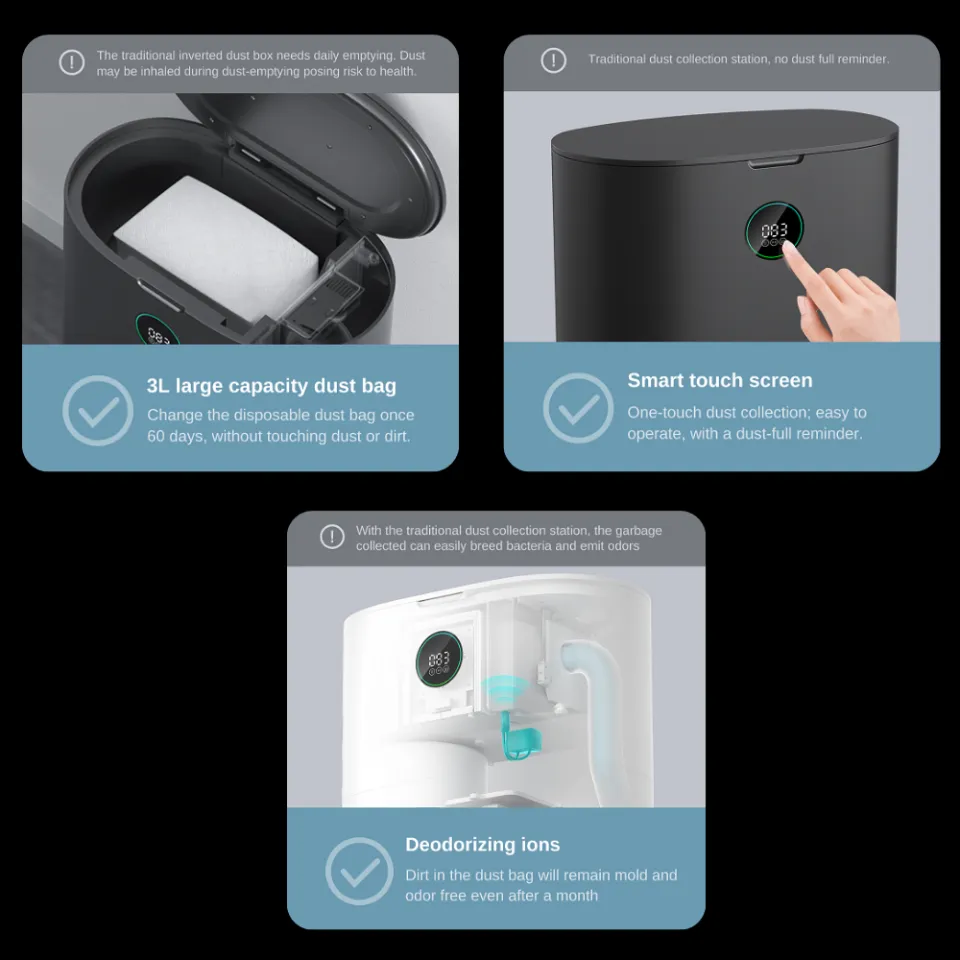 The traditional inverted dust box needs daily emptying. Dust may be inhaled during dust-emptying posing risk to health.

083

3L large capacity dust bag

Change the disposable dust bag once 60 days, without touching dust or dirt.

Traditional dust collection station, no dust full reminder.

083

Smart touch screen

One-touch dust collection; easy to operate, with a dust-full reminder.

With the traditional dust collection station, the garbage collected can easily breed bacteria and emit odors

083

Deodorizing ions

Dirt in the dust bag will remain mold and odor free even after a month