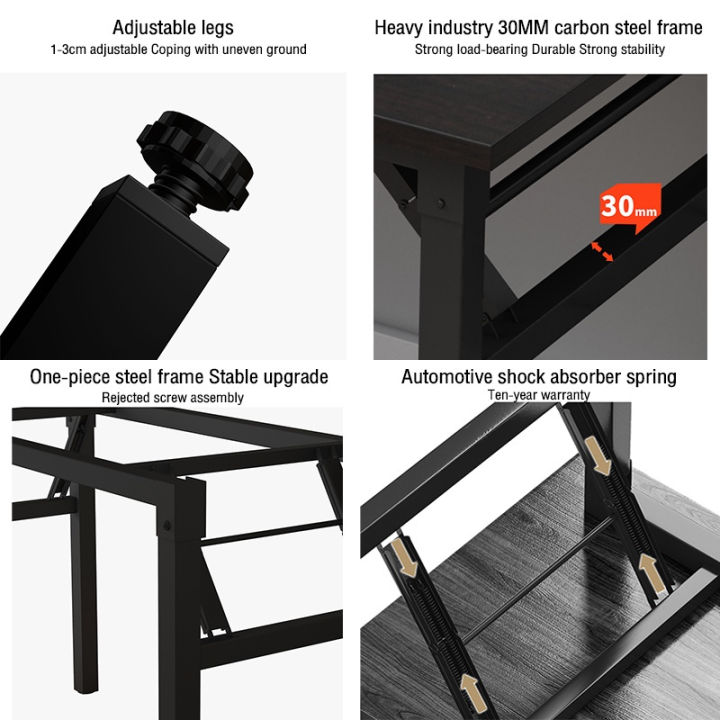 Adjustable legs
1-3cm adjustable Coping with uneven ground

Heavy industry 30MM carbon steel frame
Strong load-bearing Durable Strong stability

30mm

One-piece steel frame Stable upgrade
Rejected screw assembly

Automotive shock absorber spring
Ten-year warranty