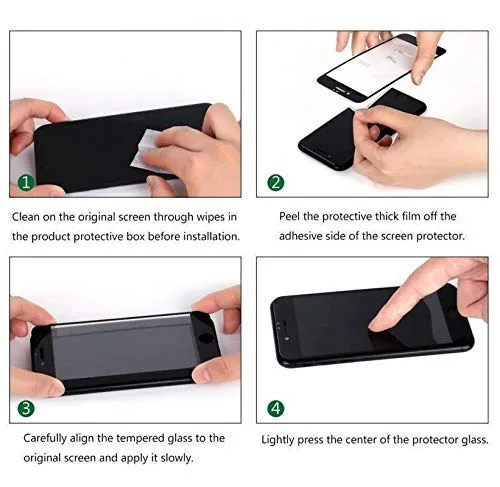 1

Clean on the original screen through wipes in the product protective box before installation.

2

Peel the protective thick film off the adhesive side of the screen protector.

3

Carefully align the tempered glass to the original screen and apply it slowly.

4

Lightly press the center of the protector glass.