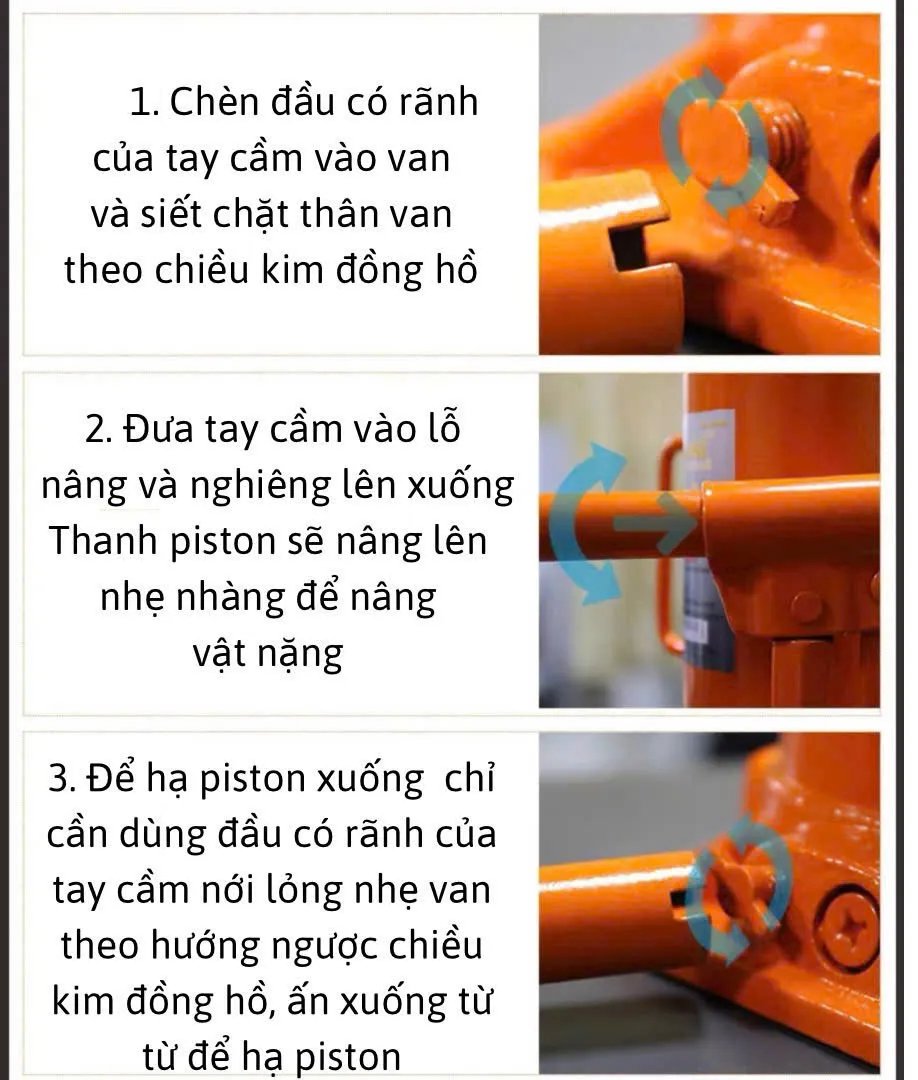 1. Chèn đầu có rãnh của tay cầm vào van và siết chặt thân van theo chiều kim đồng hồ

2. Đưa tay cầm vào lỗ nâng và nghiêng lên xuống Thanh piston sẽ nâng lên nhẹ nhàng để nâng vật nặng

3. Để hạ piston xuống chỉ cần dùng đầu có rãnh của tay cầm nới lỏng nhẹ van theo hướng ngược chiều kim đồng hồ, ấn xuống từ từ để hạ piston