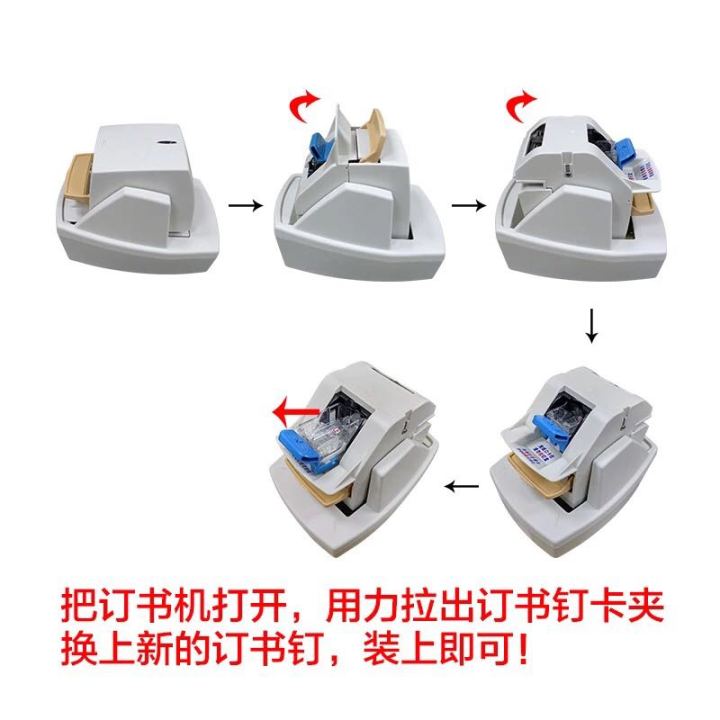 把订书机打开，用力拉出订书钉卡夹
换上新的订书钉，装上即可！