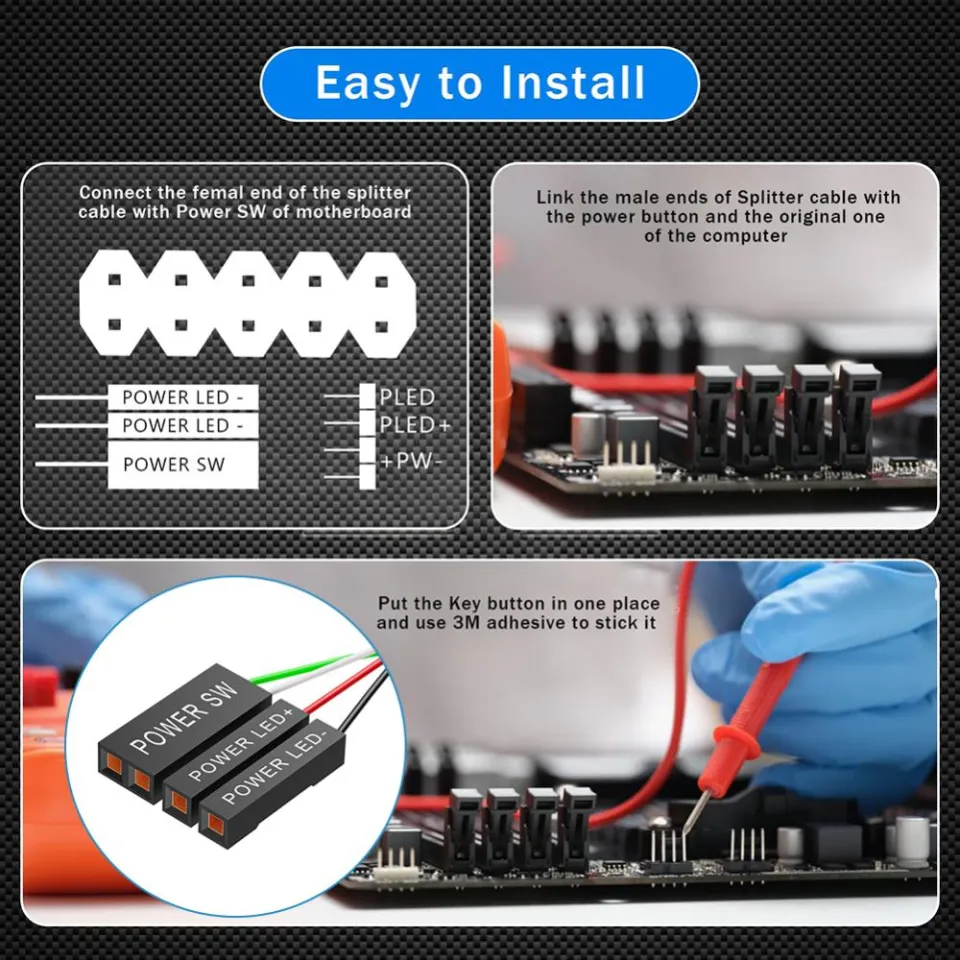 Easy to Install

Connect the femal end of the splitter cable with Power SW of motherboard

POWER LED -
POWER LED -
POWER SW

PLED
PLED+
+PW-

Link the male ends of Splitter cable with the power button and the original one of the computer

Put the Key button in one place and use 3M adhesive to stick it

POWER SW
POWER LED+
POWER LED-