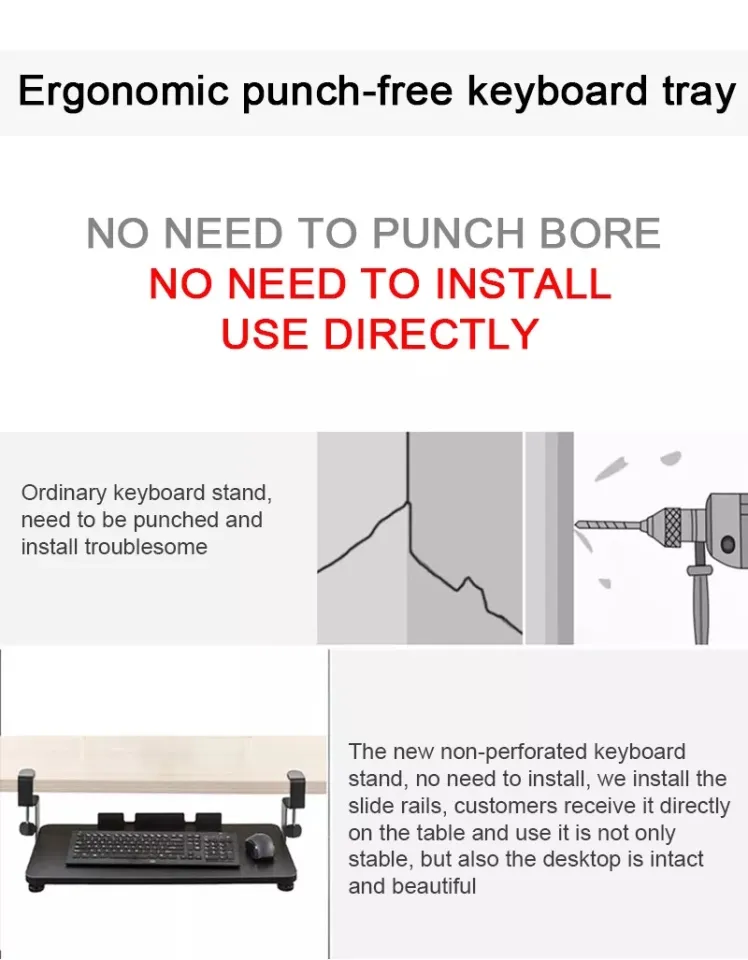 Ergonomic punch-free keyboard tray

NO NEED TO PUNCH BORE
NO NEED TO INSTALL
USE DIRECTLY

Ordinary keyboard stand, need to be punched and install troublesome

The new non-perforated keyboard stand, no need to install, we install the slide rails, customers receive it directly on the table and use it is not only stable, but also the desktop is intact and beautiful