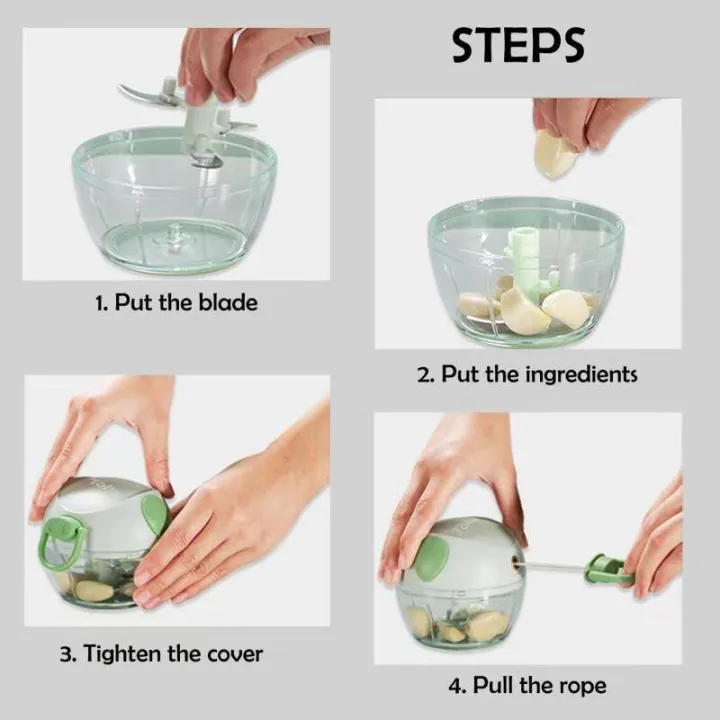 STEPS

1. Put the blade

2. Put the ingredients

3. Tighten the cover

4. Pull the rope