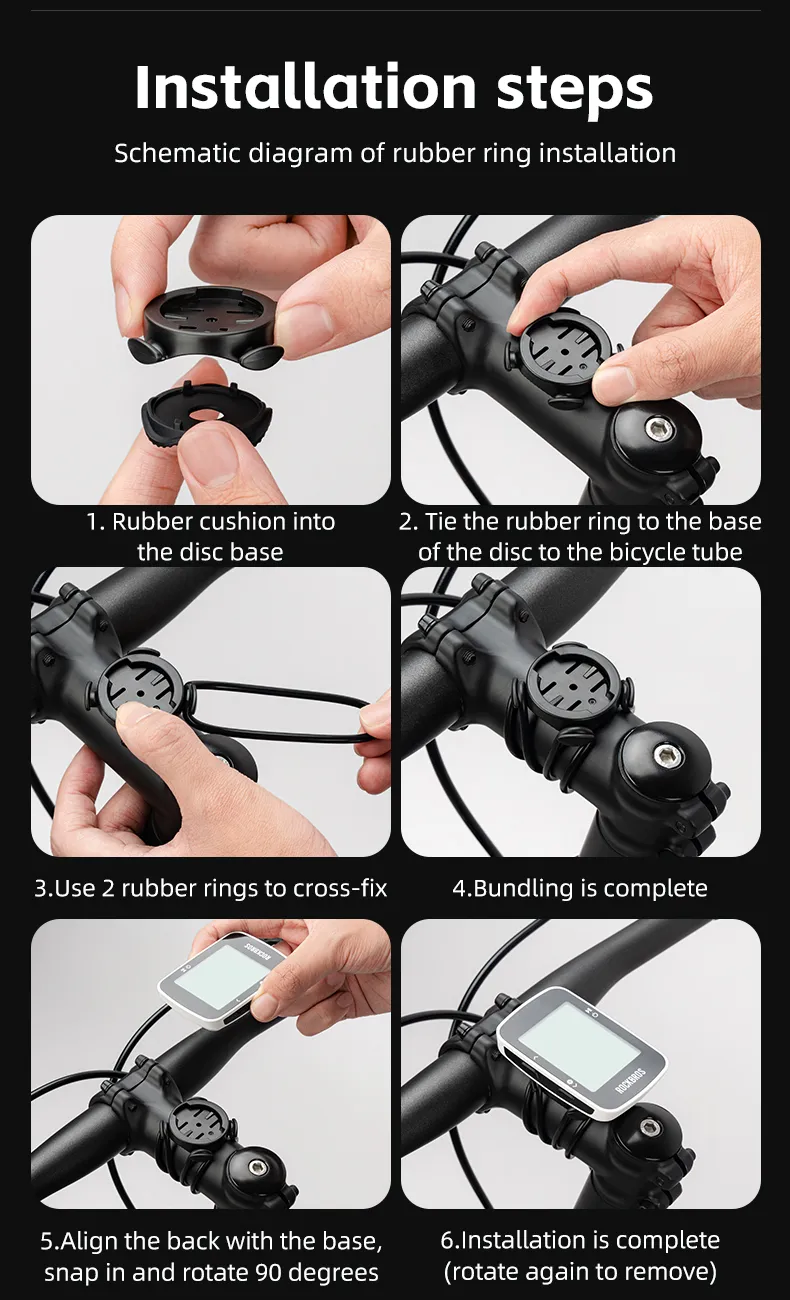 Installation steps

Schematic diagram of rubber ring installation

1. Rubber cushion into the disc base

2. Tie the rubber ring to the base of the disc to the bicycle tube

3.Use 2 rubber rings to cross-fix

4.Bundling is complete

ROCKBROS

5.Align the back with the base, snap in and rotate 90 degrees

ROCKBROS

6.Installation is complete (rotate again to remove)