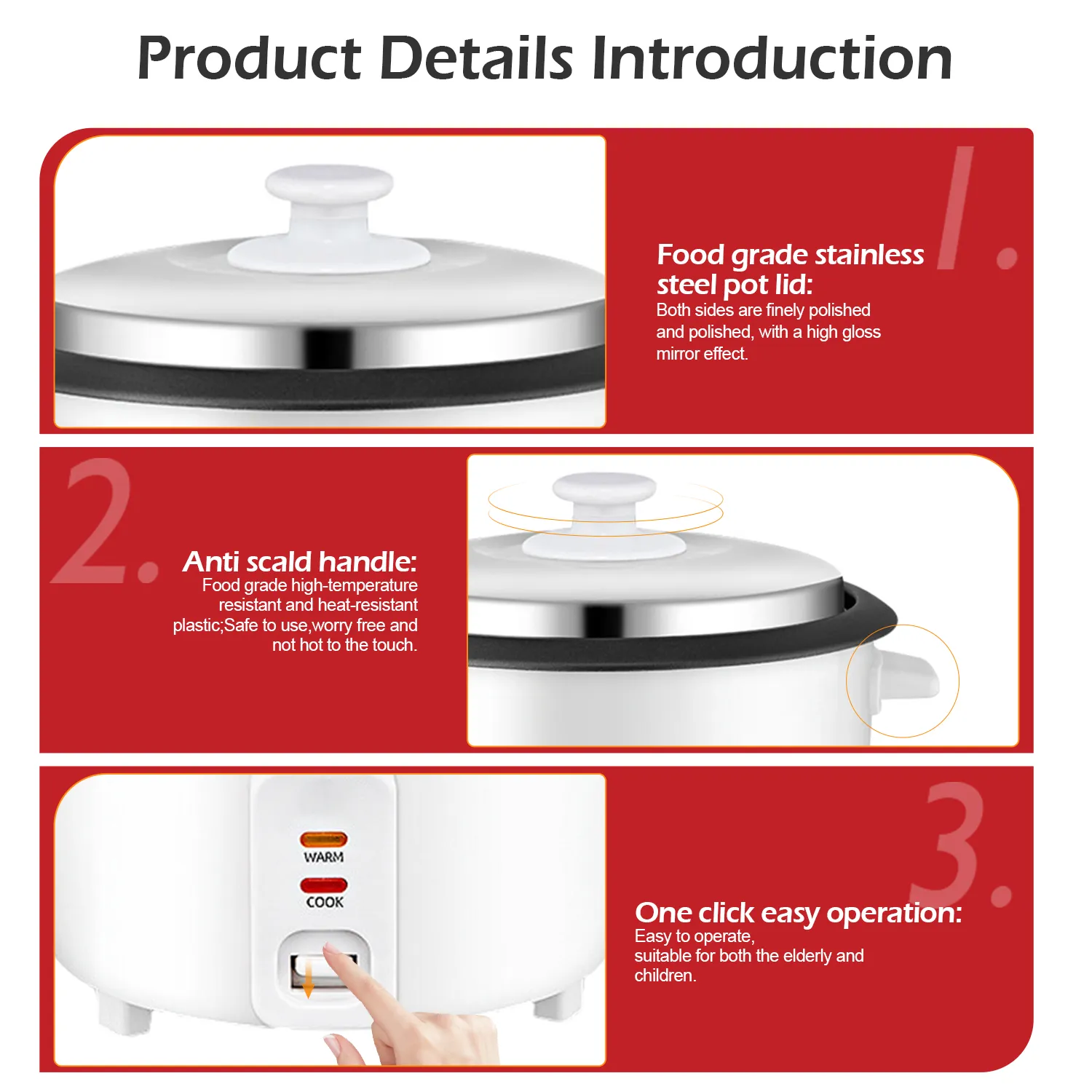 Product Details Introduction

1.

Food grade stainless steel pot lid:
Both sides are finely polished and polished, with a high gloss mirror effect.

2.

Anti scald handle:
Food grade high-temperature resistant and heat-resistant plastic;Safe to use,worry free and not hot to the touch.

WARM

COOK

3.

One click easy operation:
Easy to operate,
suitable for both the elderly and children.