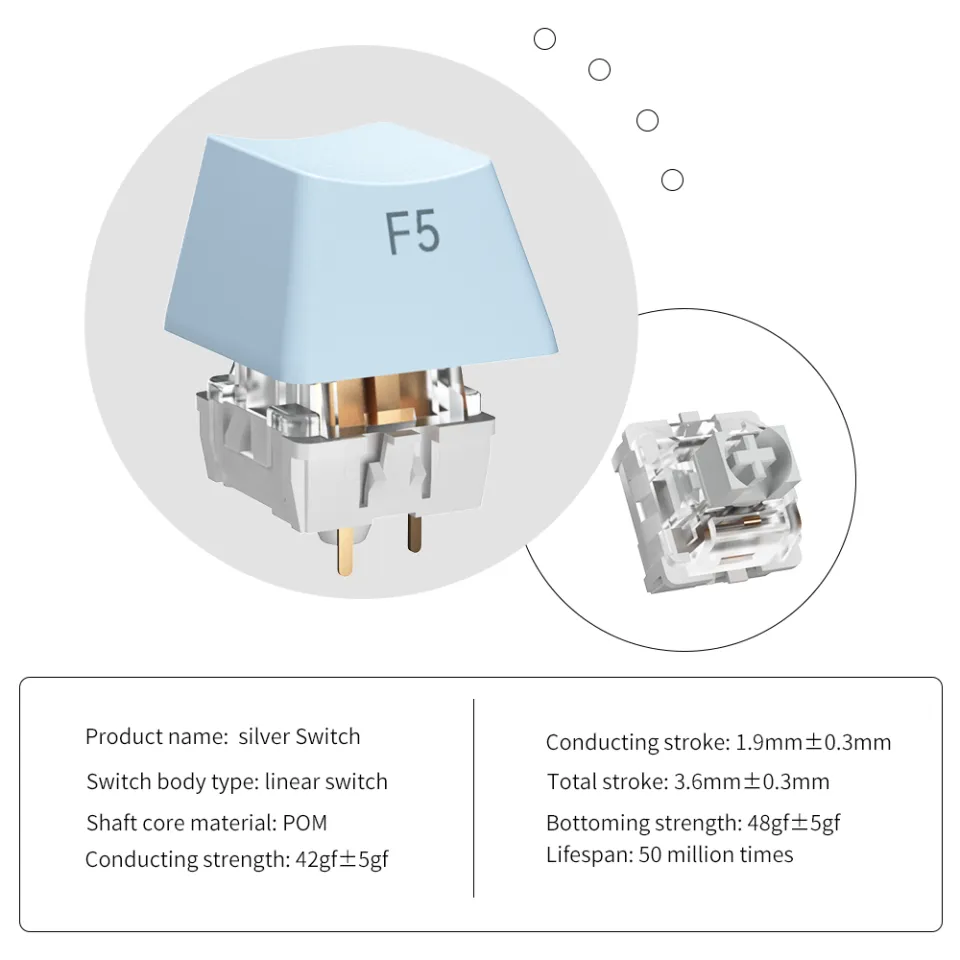 F5

Product name: silver Switch
Switch body type: linear switch
Shaft core material: POM
Conducting strength: 42gf±5gf

Conducting stroke: 1.9mm±0.3mm
Total stroke: 3.6mm±0.3mm
Bottoming strength: 48gf±5gf
Lifespan: 50 million times