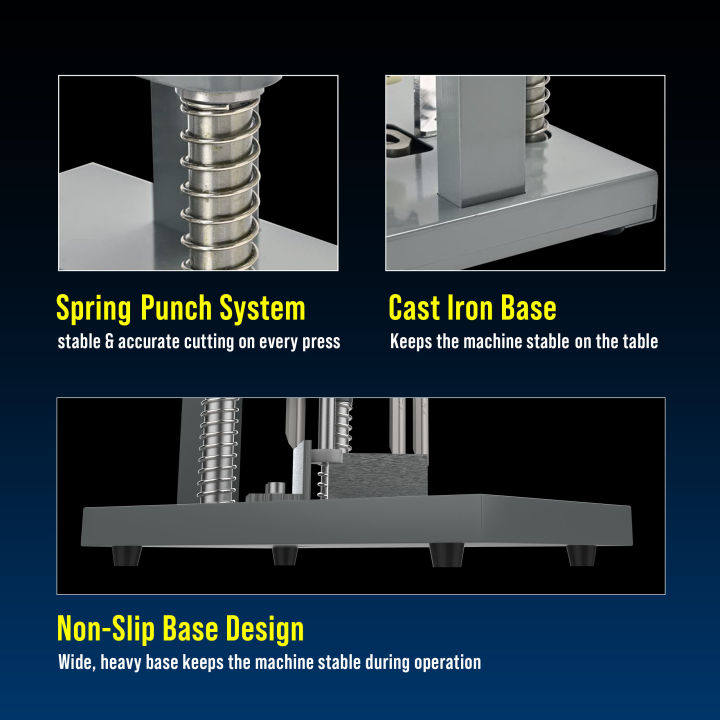 Spring Punch System
stable & accurate cutting on every press

Cast Iron Base
Keeps the machine stable on the table

Non-Slip Base Design
Wide, heavy base keeps the machine stable during operation