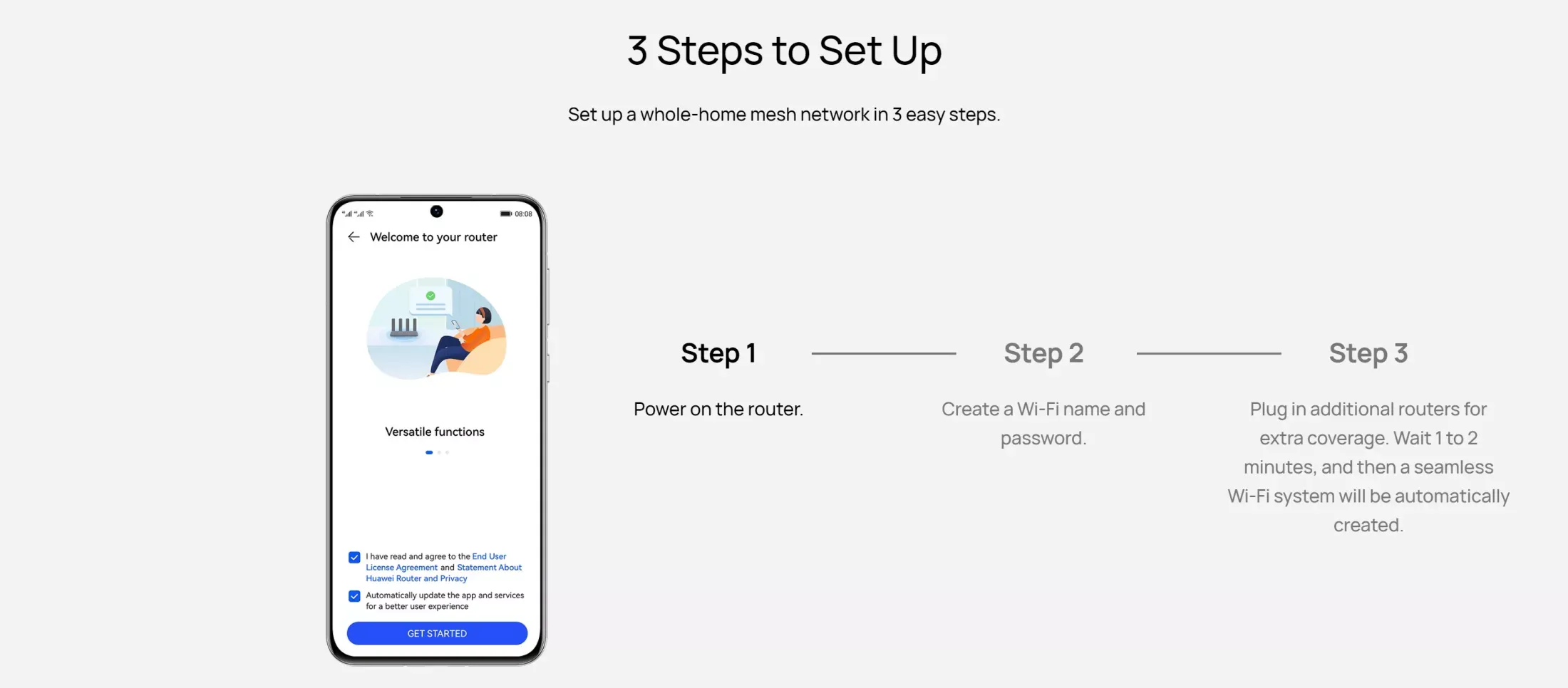 3 Steps to Set Up

Set up a whole-home mesh network in 3 easy steps.

08:08

Welcome to your router

Versatile functions

I have read and agree to the End User License Agreement and Statement About Huawei Router and Privacy

Automatically update the app and services for a better user experience

GET STARTED

Step 1

Power on the router.

Step 2

Create a Wi-Fi name and password.

Step 3

Plug in additional routers for extra coverage. Wait 1 to 2 minutes, and then a seamless Wi-Fi system will be automatically created.