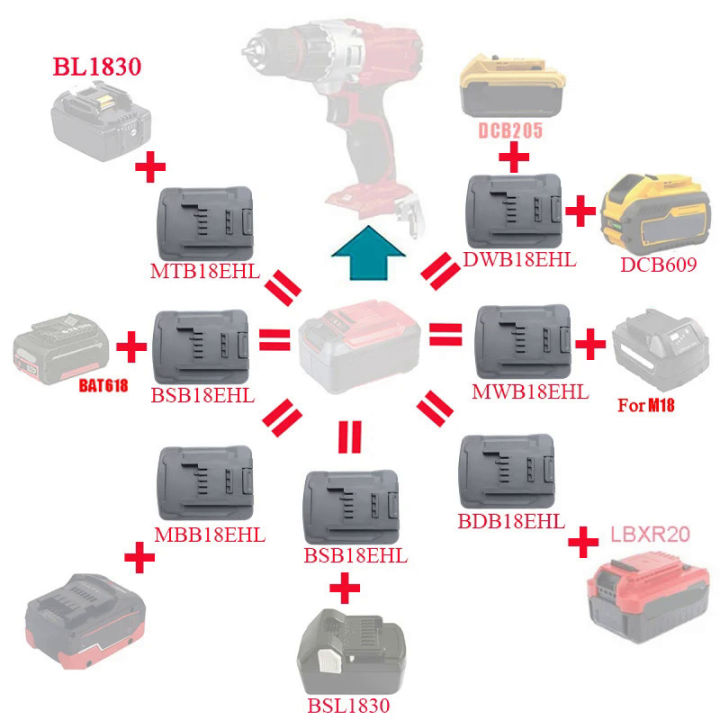 BL1830

DCB205

MTB18EHL

DWB18EHL

DCB609

BAT618

BSB18EHL

MWB18EHL

For M18

MBB18EHL

BSB18EHL

BDB18EHL

LBXR20

BSL1830