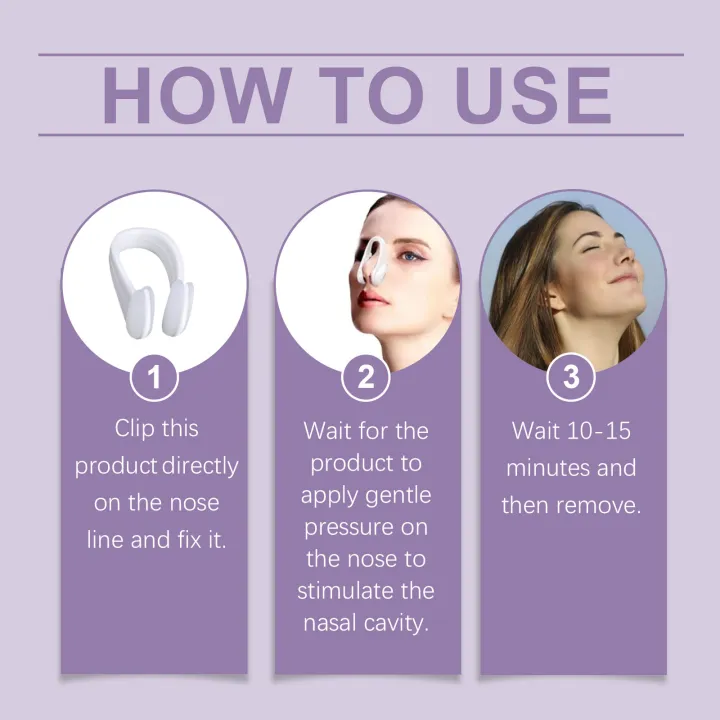 HOW TO USE

1

Clip this product directly on the nose line and fix it.

2

Wait for the product to apply gentle pressure on the nose to stimulate the nasal cavity.

3

Wait 10-15 minutes and then remove.