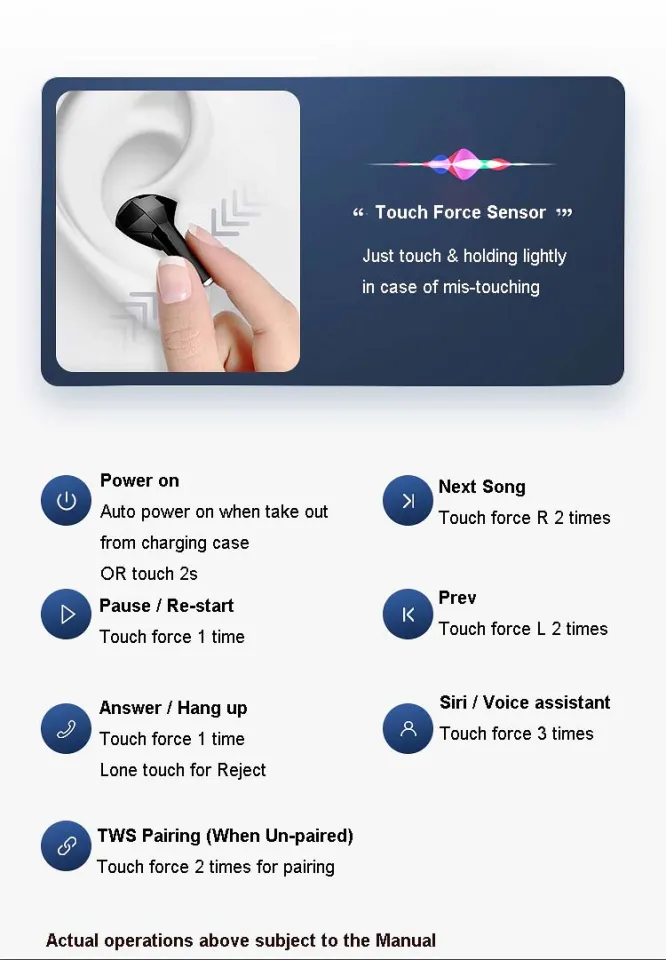 “ Touch Force Sensor ”

Just touch & holding lightly in case of mis-touching

Power on
Auto power on when take out from charging case
OR touch 2s

Pause / Re-start
Touch force 1 time

Answer / Hang up
Touch force 1 time
Lone touch for Reject

TWS Pairing (When Un-paired)
Touch force 2 times for pairing

Next Song
Touch force R 2 times

Prev
Touch force L 2 times

Siri / Voice assistant
Touch force 3 times

Actual operations above subject to the Manual