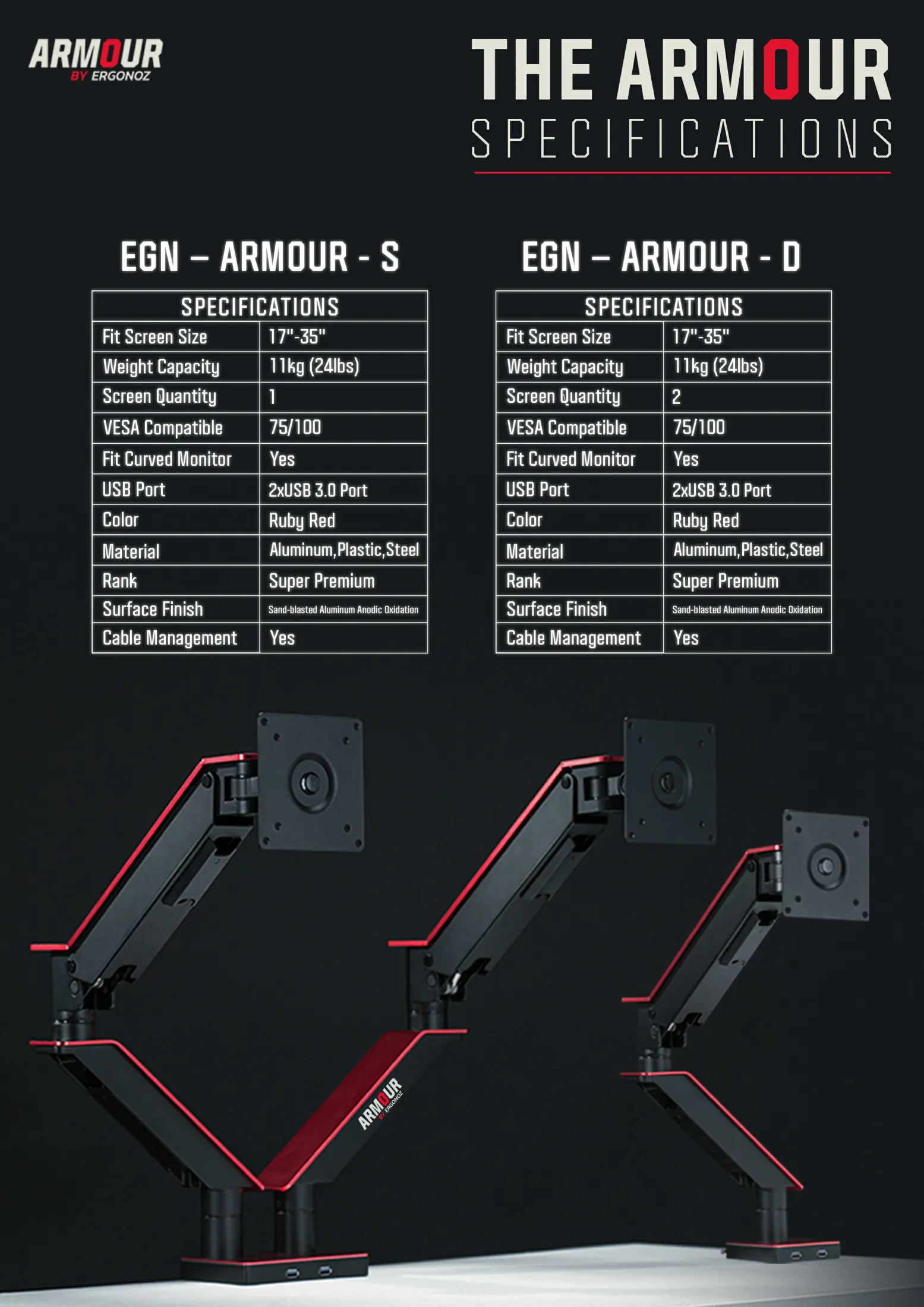 ARMOUR
BY ERGONOZ

THE ARMOUR
SPECIFICATIONS

EGN – ARMOUR - S

| SPECIFICATIONS | |
|---|---|
| Fit Screen Size | 17"-35" |
| Weight Capacity | 11kg (24lbs) |
| Screen Quantity | 1 |
| VESA Compatible | 75/100 |
| Fit Curved Monitor | Yes |
| USB Port | 2xUSB 3.0 Port |
| Color | Ruby Red |
| Material | Aluminum,Plastic,Steel |
| Rank | Super Premium |
| Surface Finish | Sand-blasted Aluminum Anodic Oxidation |
| Cable Management | Yes |

EGN – ARMOUR - D

| SPECIFICATIONS | |
|---|---|
| Fit Screen Size | 17"-35" |
| Weight Capacity | 11kg (24lbs) |
| Screen Quantity | 2 |
| VESA Compatible | 75/100 |
| Fit Curved Monitor | Yes |
| USB Port | 2xUSB 3.0 Port |
| Color | Ruby Red |
| Material | Aluminum,Plastic,Steel |
| Rank | Super Premium |
| Surface Finish | Sand-blasted Aluminum Anodic Oxidation |
| Cable Management | Yes |

ARMOUR
BY ERGONOZ