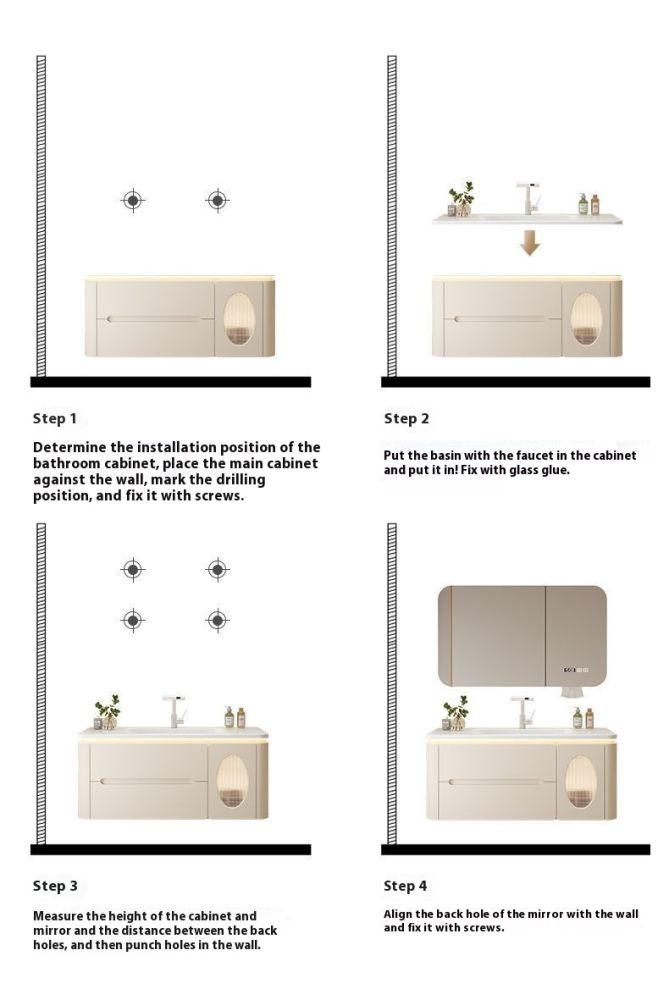 Step 1

Determine the installation position of the bathroom cabinet, place the main cabinet against the wall, mark the drilling position, and fix it with screws.

Step 2

Put the basin with the faucet in the cabinet and put it in! Fix with glass glue.

Step 3

Measure the height of the cabinet and mirror and the distance between the back holes, and then punch holes in the wall.

Step 4

Align the back hole of the mirror with the wall and fix it with screws.