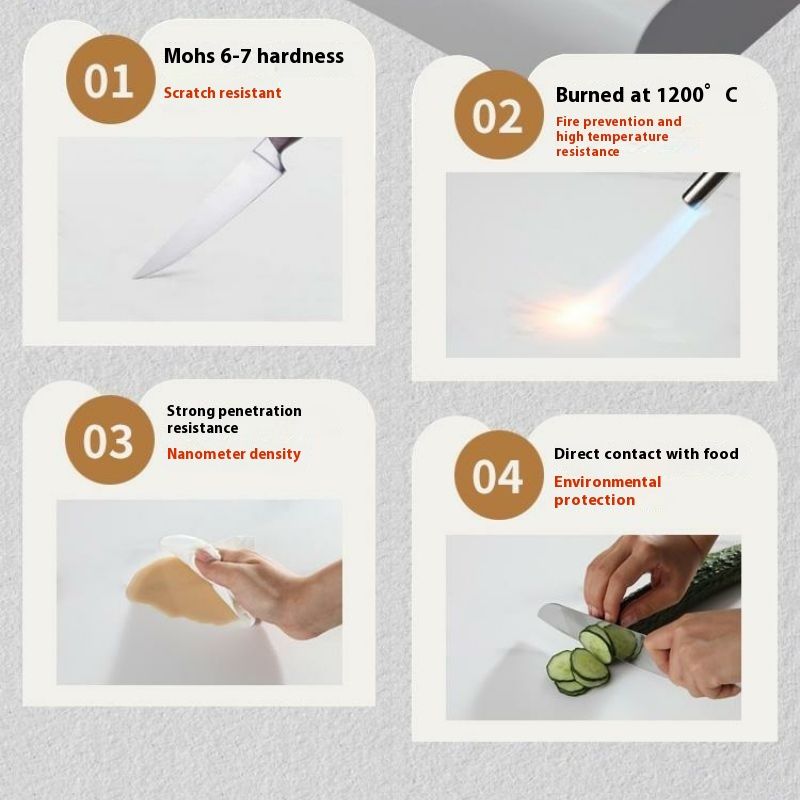 01

Mohs 6-7 hardness

Scratch resistant

02

Burned at 1200° C

Fire prevention and high temperature resistance

03

Strong penetration resistance

Nanometer density

04

Direct contact with food

Environmental protection