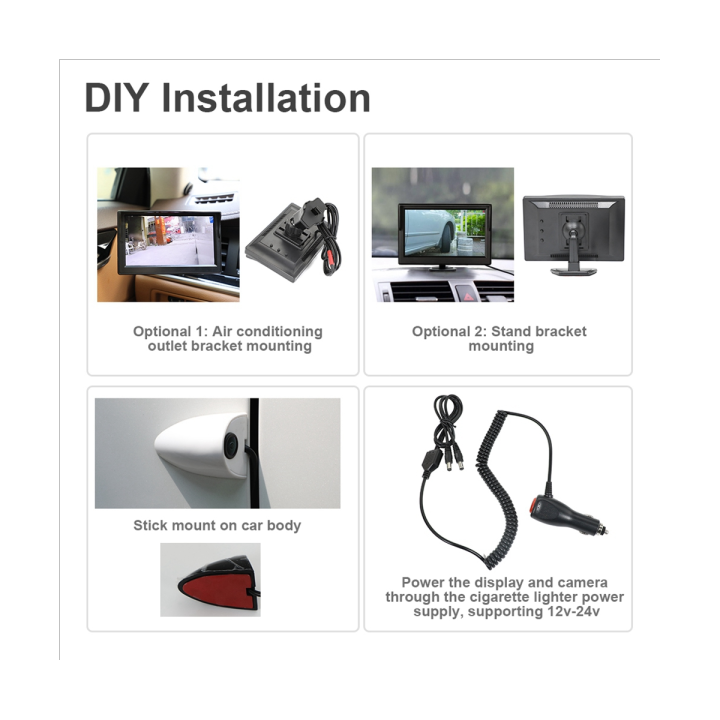 DIY Installation

Optional 1: Air conditioning outlet bracket mounting

Optional 2: Stand bracket mounting

Stick mount on car body

Power the display and camera through the cigarette lighter power supply, supporting 12v-24v