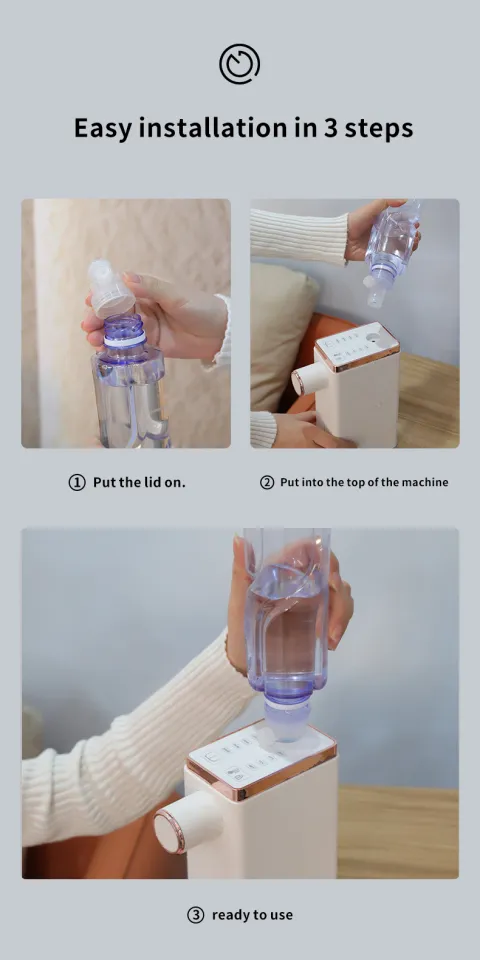 Easy installation in 3 steps

① Put the lid on.

② Put into the top of the machine

③ ready to use