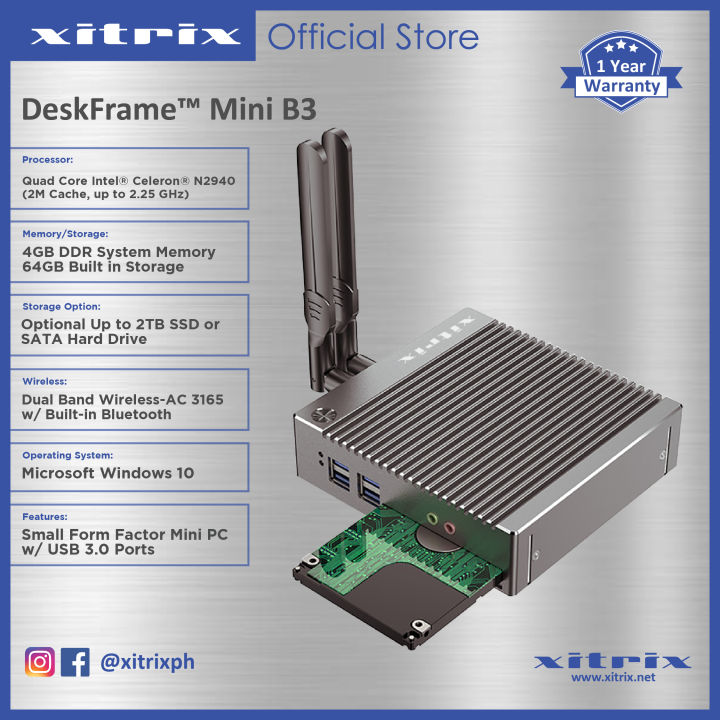 xitrix Official Store

1 Year Warranty

DeskFrame™ Mini B3

Processor:
Quad Core Intel® Celeron® N2940 (2M Cache, up to 2.25 GHz)

Memory/Storage:
4GB DDR System Memory
64GB Built in Storage

Storage Option:
Optional Up to 2TB SSD or SATA Hard Drive

Wireless:
Dual Band Wireless-AC 3165 w/ Built-in Bluetooth

Operating System:
Microsoft Windows 10

Features:
Small Form Factor Mini PC w/ USB 3.0 Ports

xitrix

@xitrixph

xitrix
www.xitrix.net