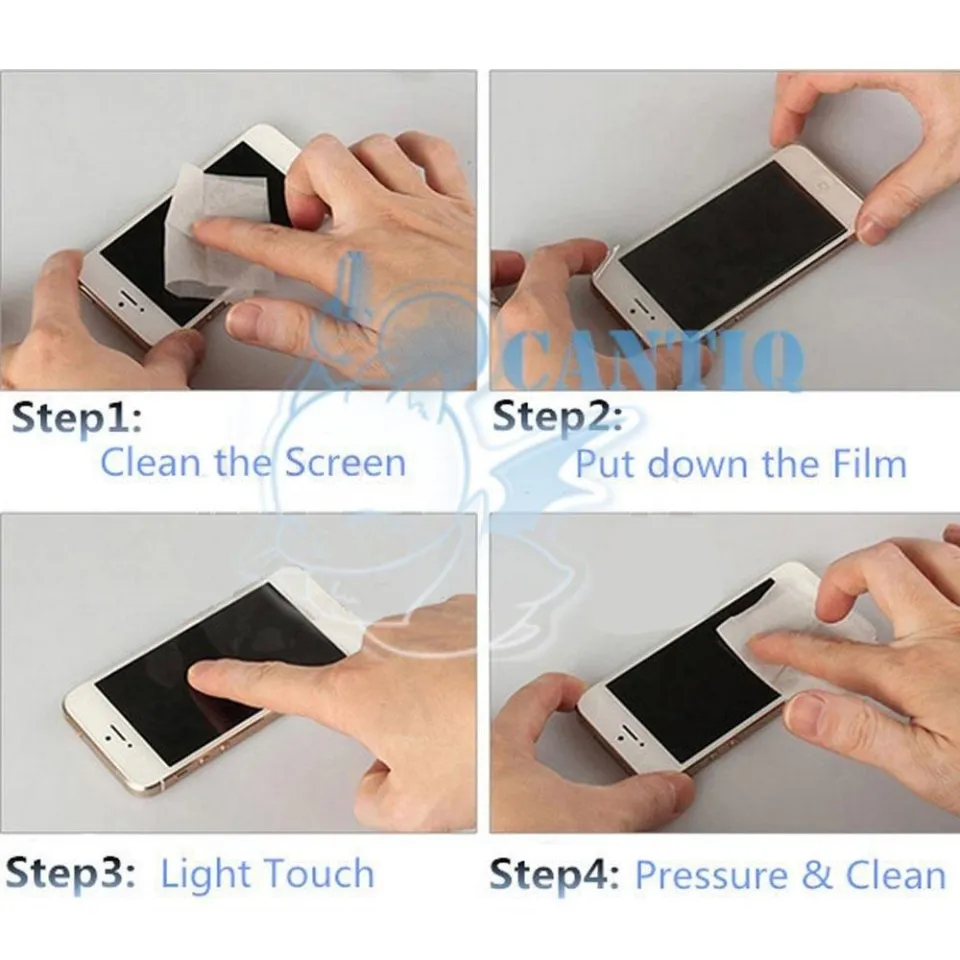 CANTIQ

Step1:
Clean the Screen

Step2:
Put down the Film

Step3: Light Touch

Step4: Pressure & Clean