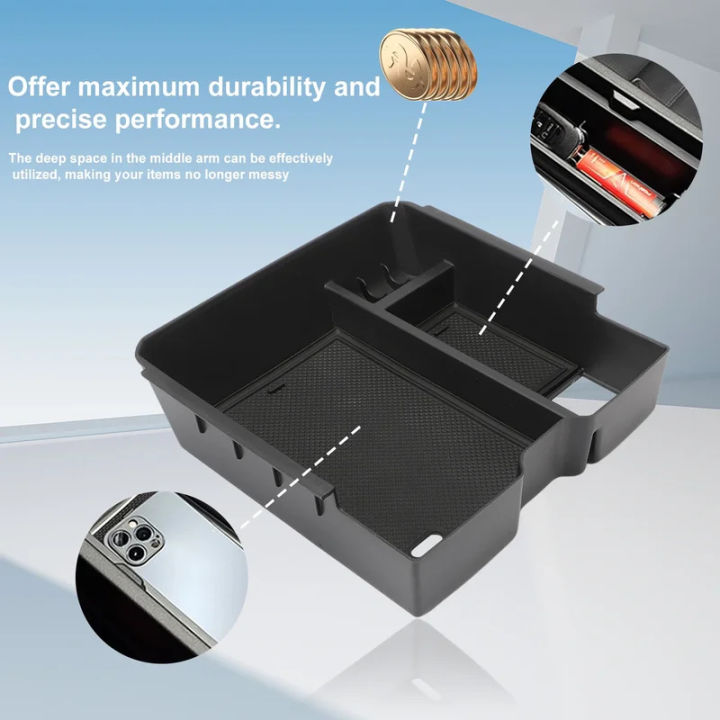 Offer maximum durability and precise performance.

The deep space in the middle arm can be effectively utilized, making your items no longer messy