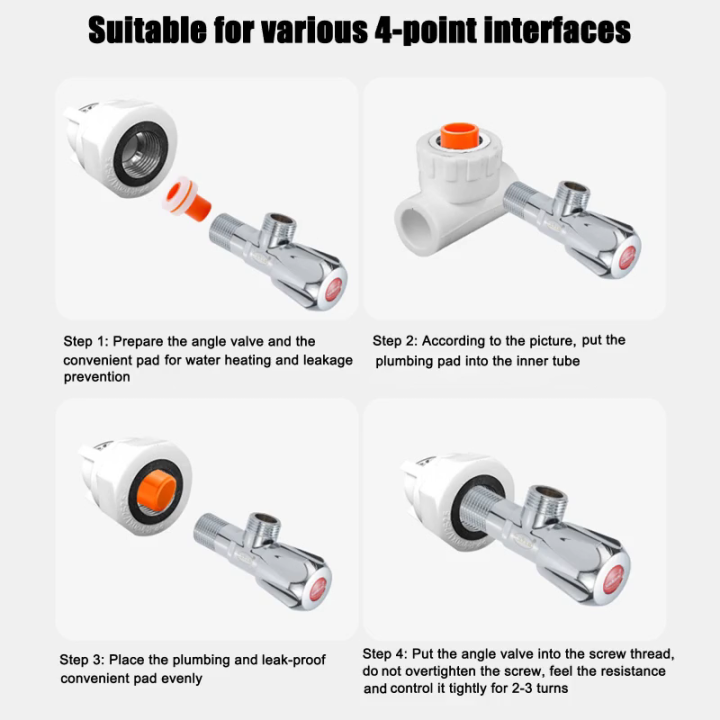 Suitable for various 4-point interfaces

Step 1: Prepare the angle valve and the convenient pad for water heating and leakage prevention

Step 2: According to the picture, put the plumbing pad into the inner tube

Step 3: Place the plumbing and leak-proof convenient pad evenly

Step 4: Put the angle valve into the screw thread, do not overtighten the screw, feel the resistance and control it tightly for 2-3 turns