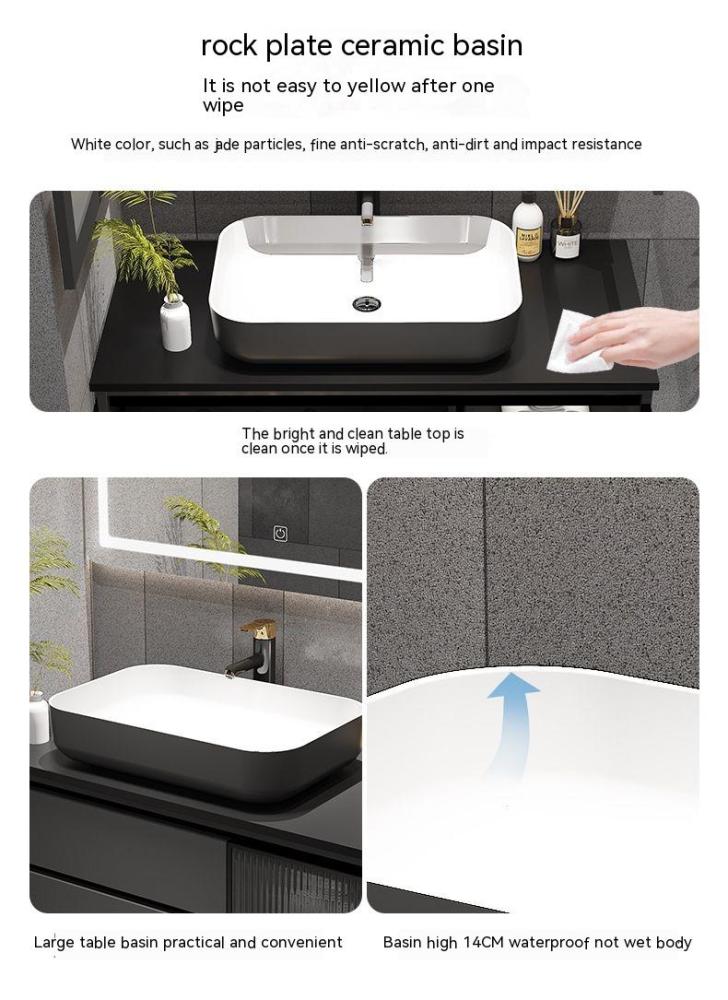 rock plate ceramic basin

It is not easy to yellow after one wipe

White color, such as jade particles, fine anti-scratch, anti-dirt and impact resistance

The bright and clean table top is clean once it is wiped.

Large table basin practical and convenient

Basin high 14CM waterproof not wet body