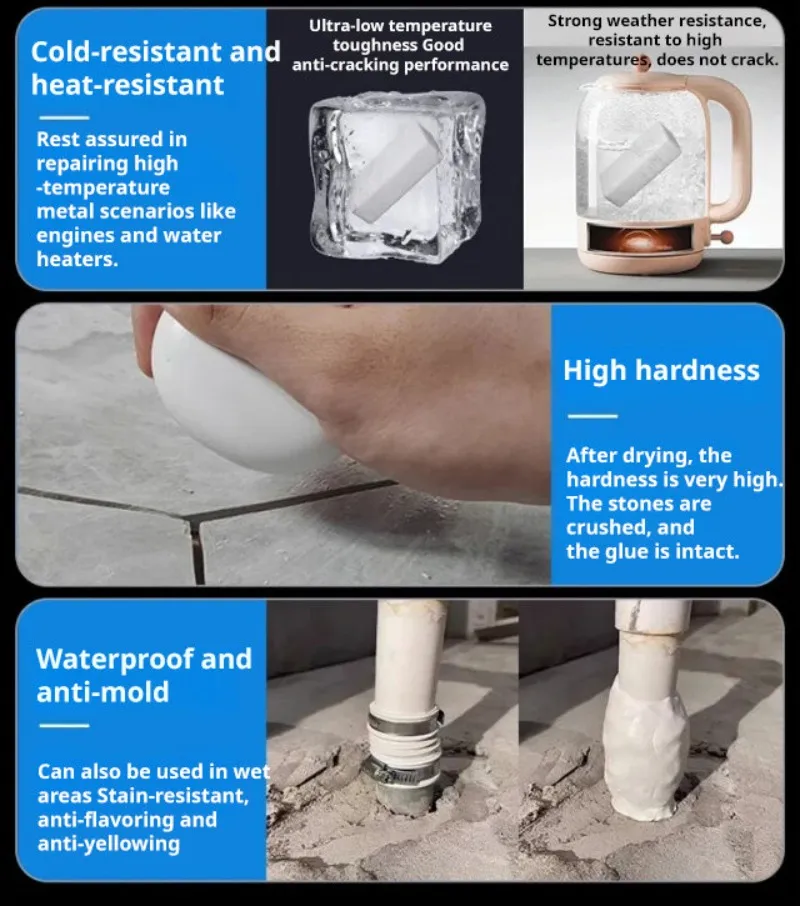 Cold-resistant and heat-resistant

Rest assured in repairing high -temperature metal scenarios like engines and water heaters.

Ultra-low temperature toughness Good anti-cracking performance

Strong weather resistance, resistant to high temperatures, does not crack.

High hardness

After drying, the hardness is very high. The stones are crushed, and the glue is intact.

Waterproof and anti-mold

Can also be used in wet areas Stain-resistant, anti-flavoring and anti-yellowing