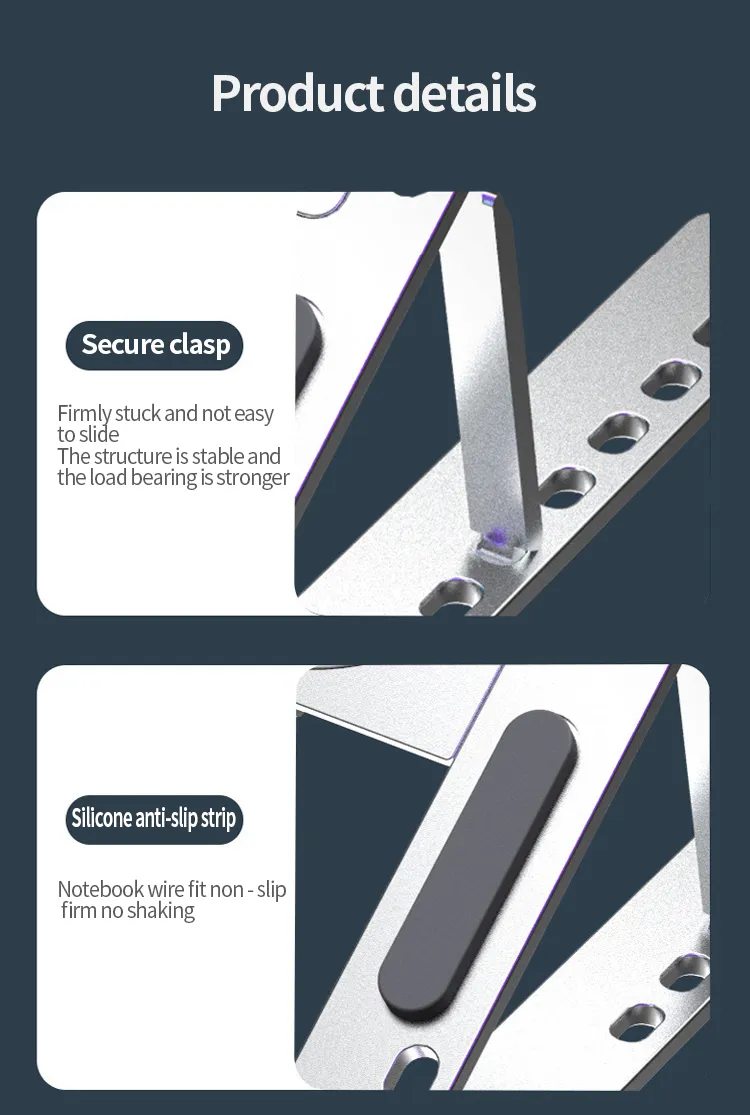 Product details

Secure clasp

Firmly stuck and not easy to slide
The structure is stable and the load bearing is stronger

Silicone anti-slip strip

Notebook wire fit non - slip firm no shaking