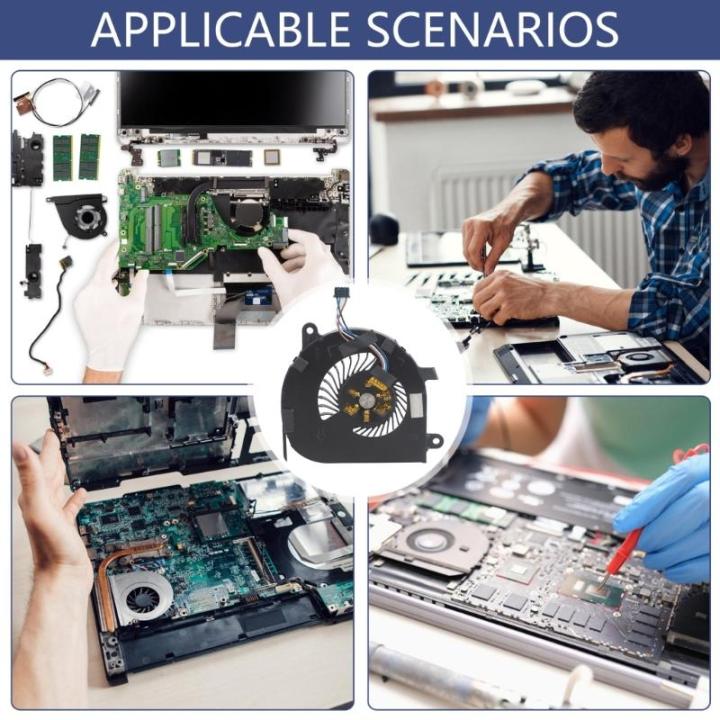 APPLICABLE SCENARIOS