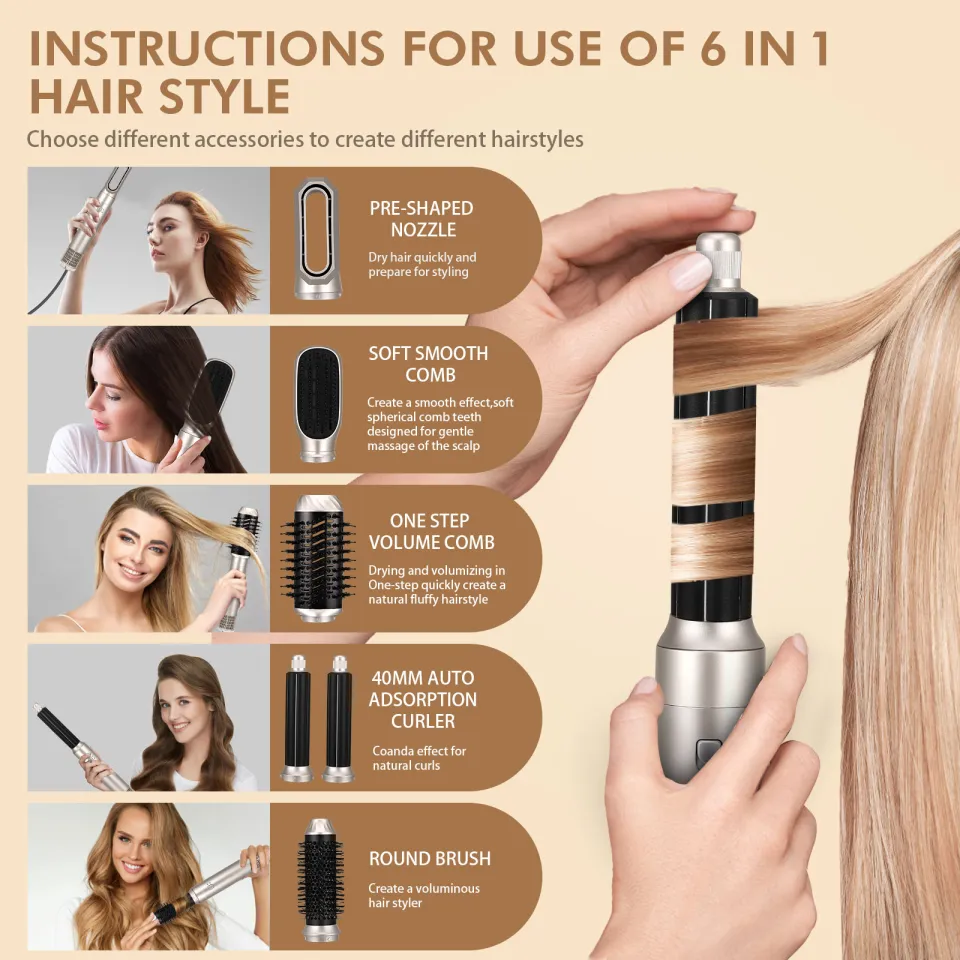 INSTRUCTIONS FOR USE OF 6 IN 1 HAIR STYLE

Choose different accessories to create different hairstyles

PRE-SHAPED NOZZLE

Dry hair quickly and prepare for styling

SOFT SMOOTH COMB

Create a smooth effect,soft spherical comb teeth designed for gentle massage of the scalp

ONE STEP VOLUME COMB

Drying and volumizing in One-step quickly create a natural fluffy hairstyle

40MM AUTO ADSORPTION CURLER

Coanda effect for natural curls

ROUND BRUSH

Create a voluminous hair styler