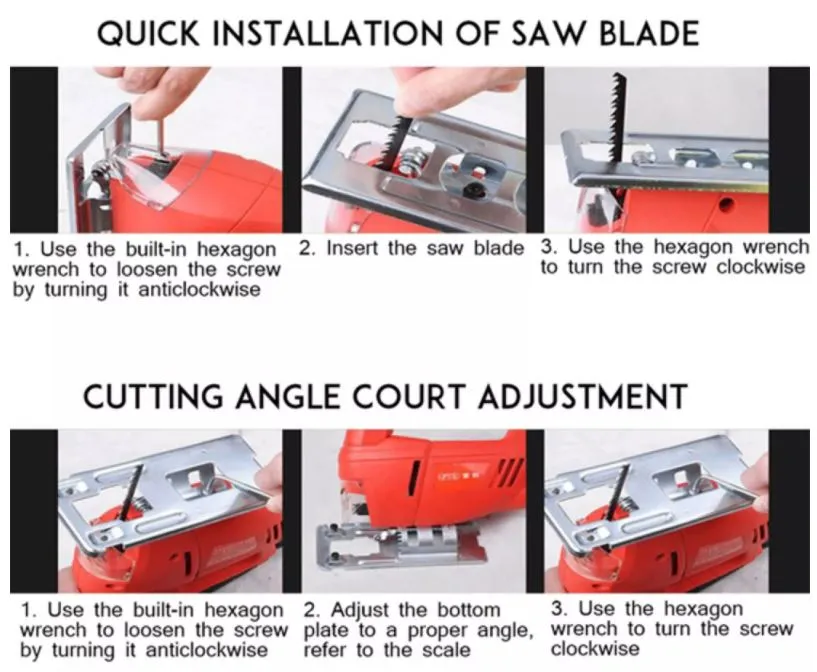 QUICK INSTALLATION OF SAW BLADE

1. Use the built-in hexagon wrench to loosen the screw by turning it anticlockwise

2. Insert the saw blade

3. Use the hexagon wrench to turn the screw clockwise

CUTTING ANGLE COURT ADJUSTMENT

1. Use the built-in hexagon wrench to loosen the screw by turning it anticlockwise

2. Adjust the bottom plate to a proper angle, refer to the scale

3. Use the hexagon wrench to turn the screw clockwise