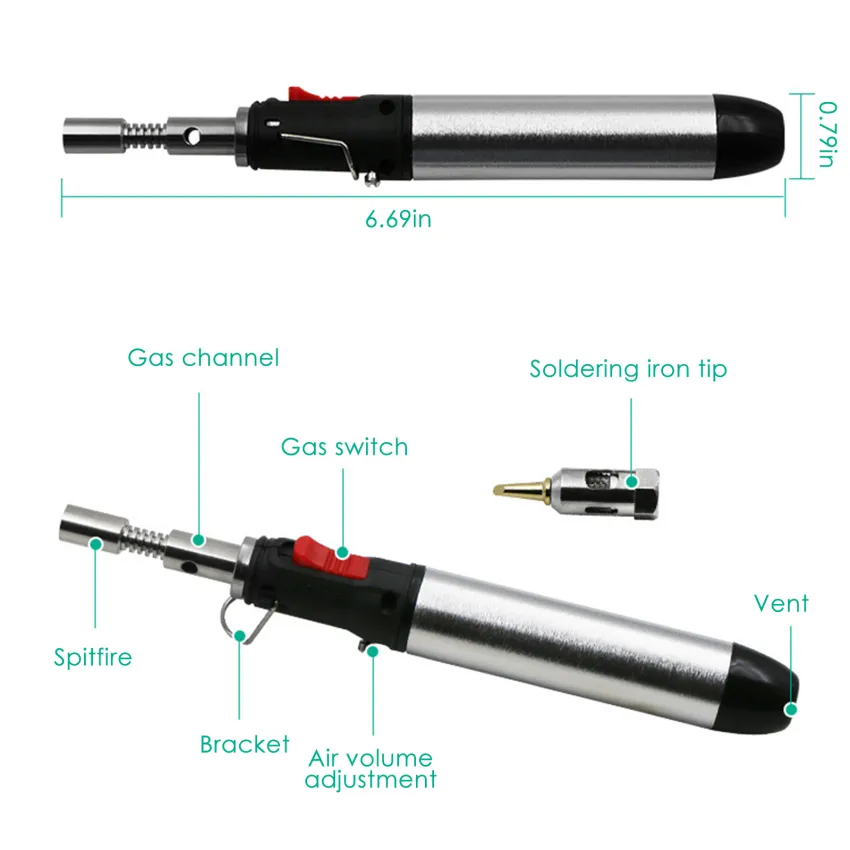 0.79in

6.69in

Gas channel

Soldering iron tip

Gas switch

Vent

Spitfire

Bracket

Air volume adjustment