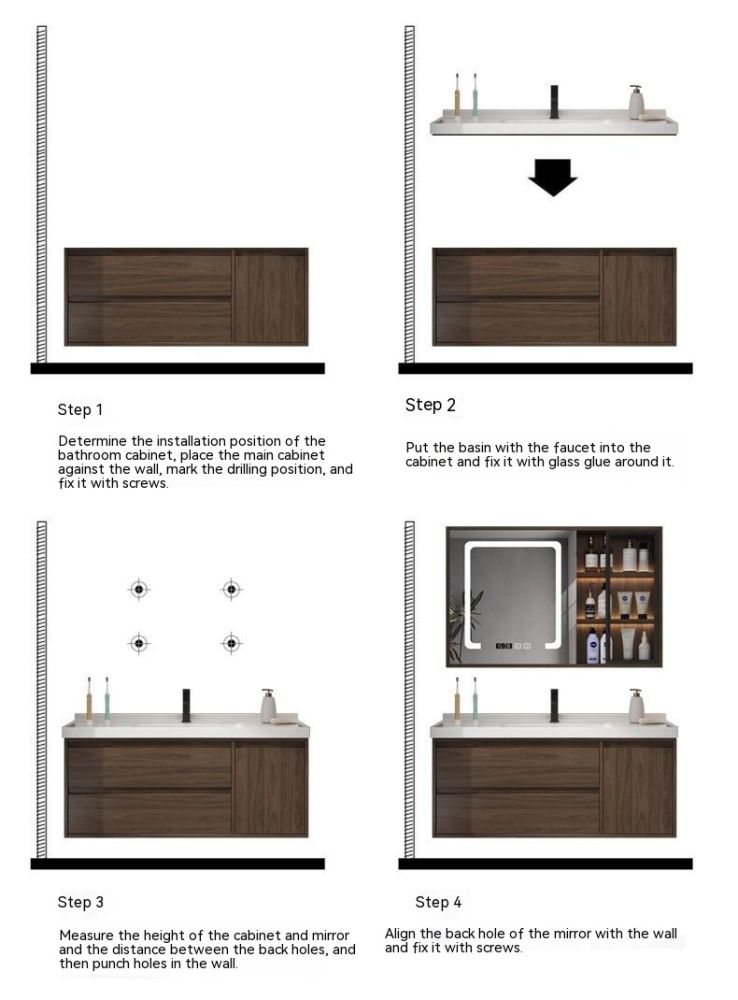 Step 1

Determine the installation position of the bathroom cabinet, place the main cabinet against the wall, mark the drilling position, and fix it with screws.

Step 2

Put the basin with the faucet into the cabinet and fix it with glass glue around it.

Step 3

Measure the height of the cabinet and mirror and the distance between the back holes, and then punch holes in the wall.

Step 4

Align the back hole of the mirror with the wall and fix it with screws.