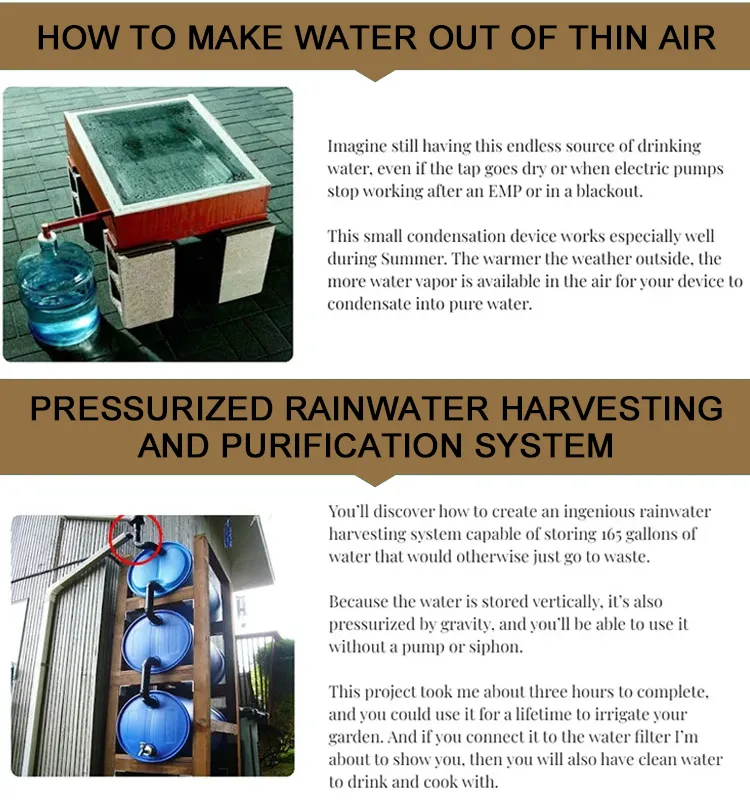 HOW TO MAKE WATER OUT OF THIN AIR

Imagine still having this endless source of drinking water, even if the tap goes dry or when electric pumps stop working after an EMP or in a blackout.

This small condensation device works especially well during Summer. The warmer the weather outside, the more water vapor is available in the air for your device to condensate into pure water.

PRESSURIZED RAINWATER HARVESTING AND PURIFICATION SYSTEM

You'll discover how to create an ingenious rainwater harvesting system capable of storing 165 gallons of water that would otherwise just go to waste.

Because the water is stored vertically, it's also pressurized by gravity, and you'll be able to use it without a pump or siphon.

This project took me about three hours to complete, and you could use it for a lifetime to irrigate your garden. And if you connect it to the water filter I'm about to show you, then you will also have clean water to drink and cook with.