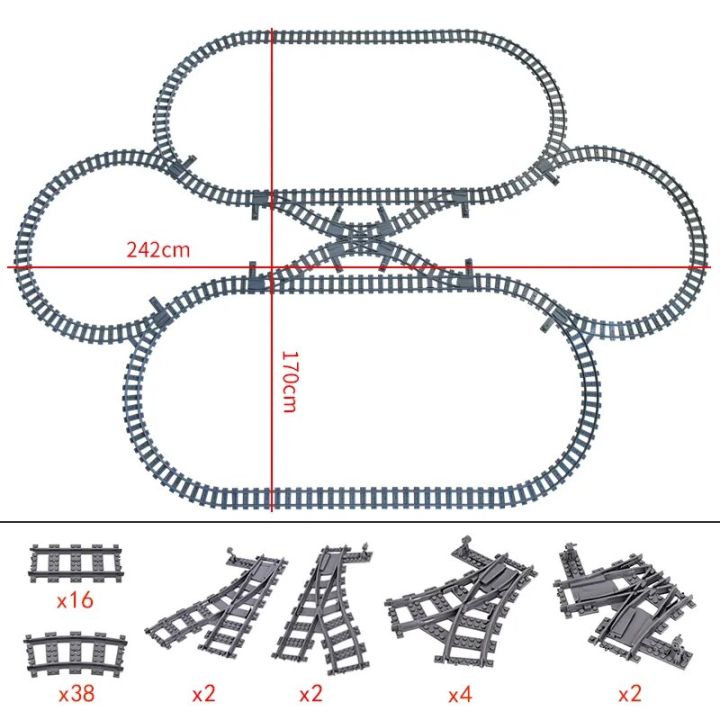 242cm

170cm

x16

x38

x2

x2

x4

x2