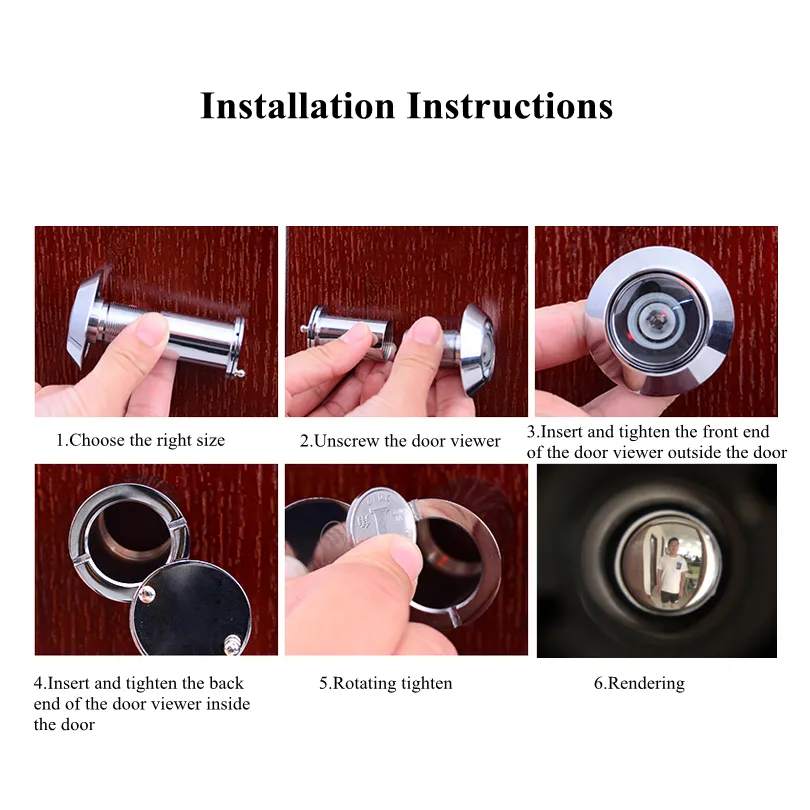 Installation Instructions

1.Choose the right size

2.Unscrew the door viewer

3.Insert and tighten the front end of the door viewer outside the door

4.Insert and tighten the back end of the door viewer inside the door

5.Rotating tighten

6.Rendering